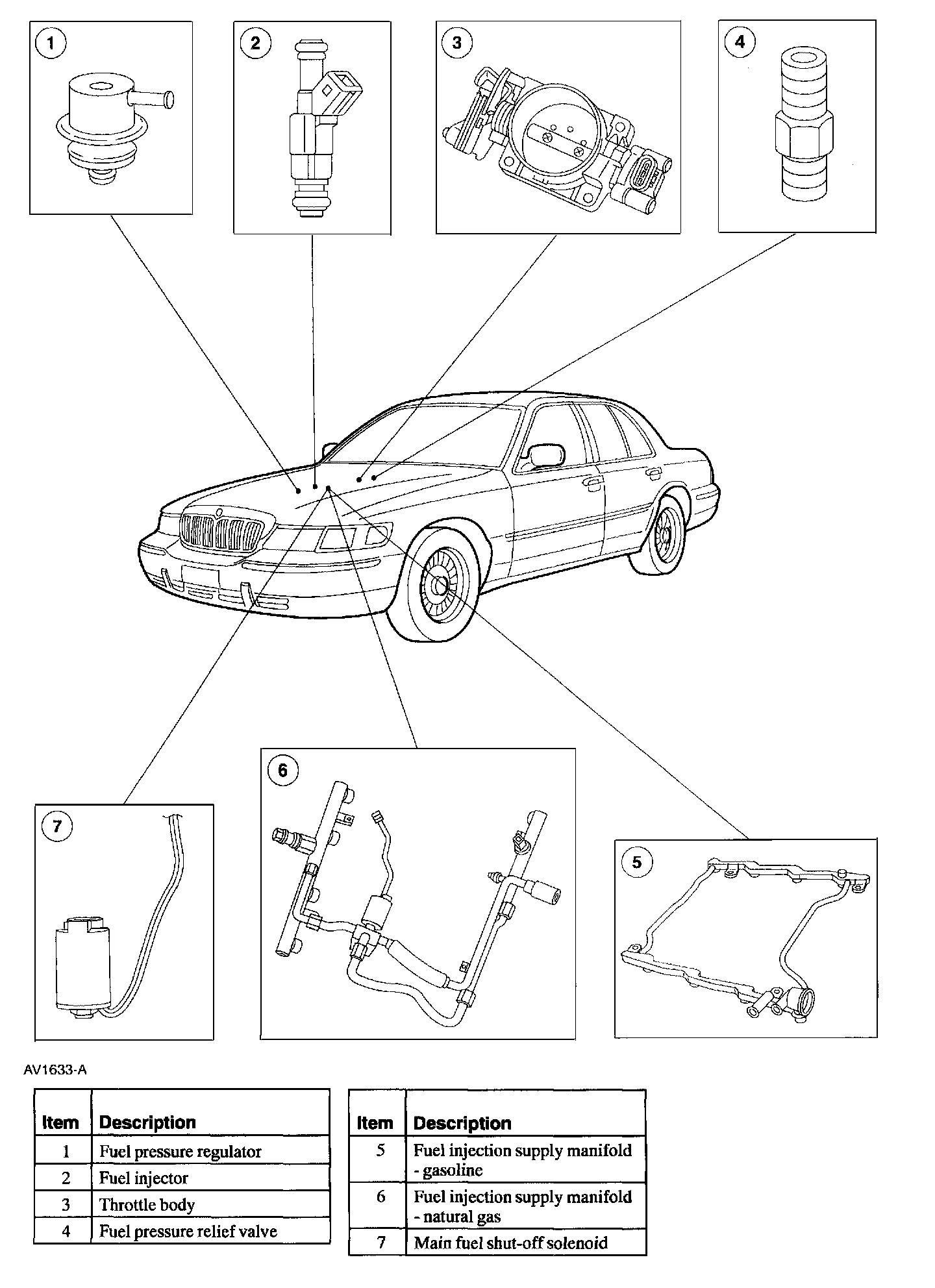 1

2

3

4

7

6

5

AV1633-A

| Item | Description |
|---|---|
| 1 | Fuel pressure regulator |
| 2 | Fuel injector |
| 3 | Throttle body |
| 4 | Fuel pressure relief valve |

| Item | Description |
|---|---|
| 5 | Fuel injection supply manifold - gasoline |
| 6 | Fuel injection supply manifold - natural gas |
| 7 | Main fuel shut-off solenoid |