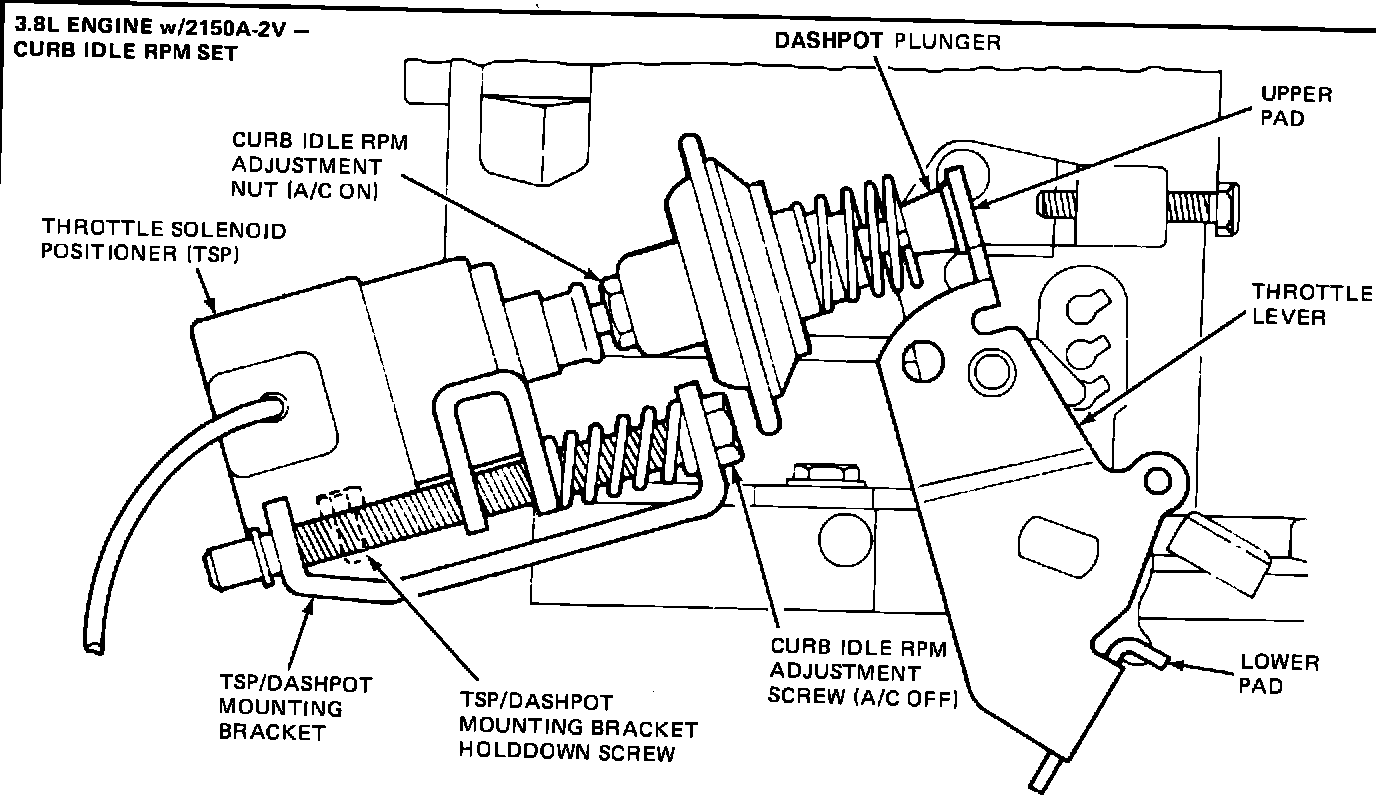 3.8L ENGINE w/2150A-2V –
CURB IDLE RPM SET

DASHPOT PLUNGER

UPPER PAD

CURB IDLE RPM ADJUSTMENT NUT (A/C ON)

THROTTLE SOLENOID POSITIONER (TSP)

THROTTLE LEVER

TSP/DASHPOT MOUNTING BRACKET

TSP/DASHPOT MOUNTING BRACKET HOLDDOWN SCREW

CURB IDLE RPM ADJUSTMENT SCREW (A/C OFF)

LOWER PAD