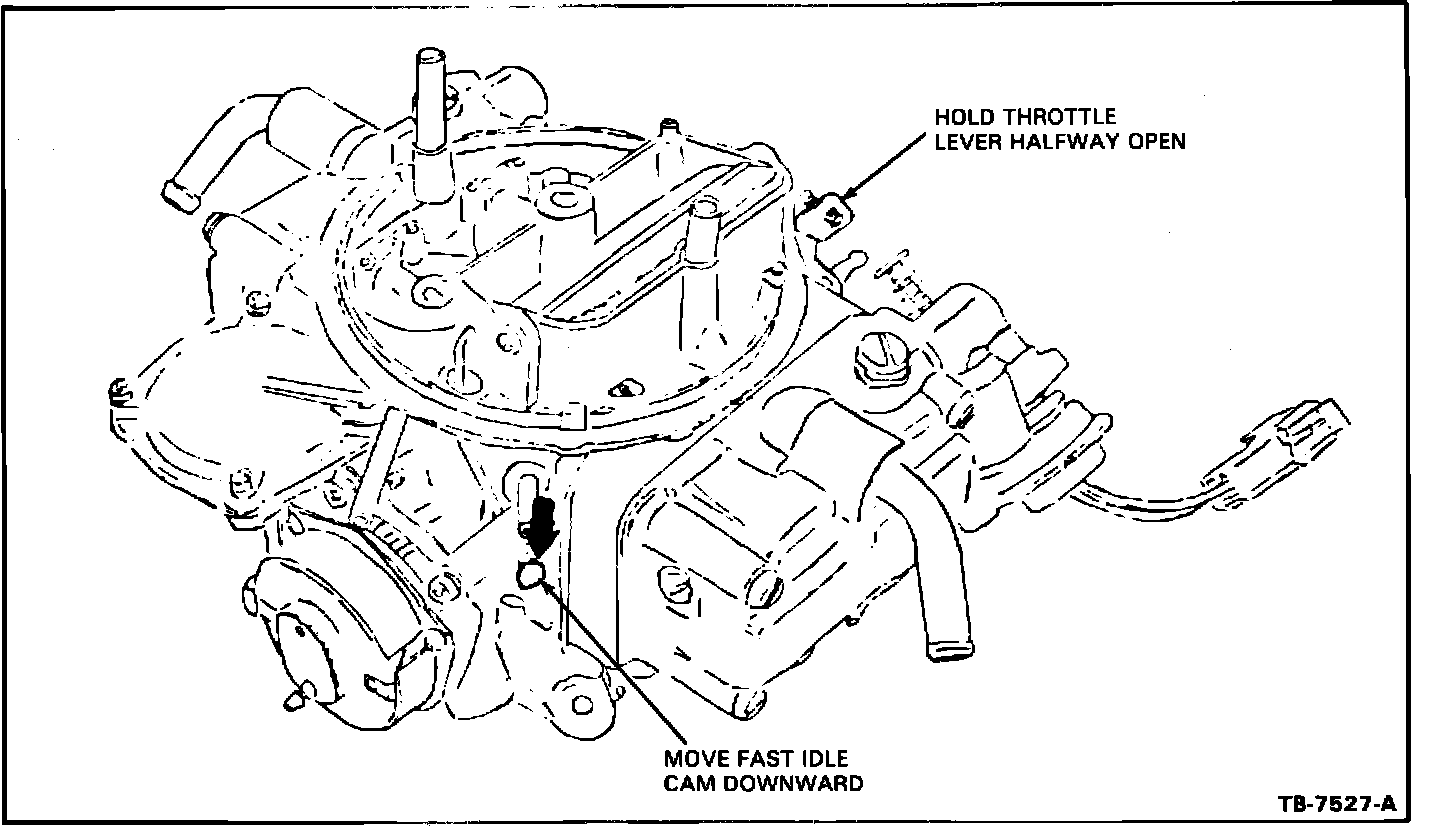 HOLD THROTTLE LEVER HALFWAY OPEN

MOVE FAST IDLE CAM DOWNWARD

TB-7527-A