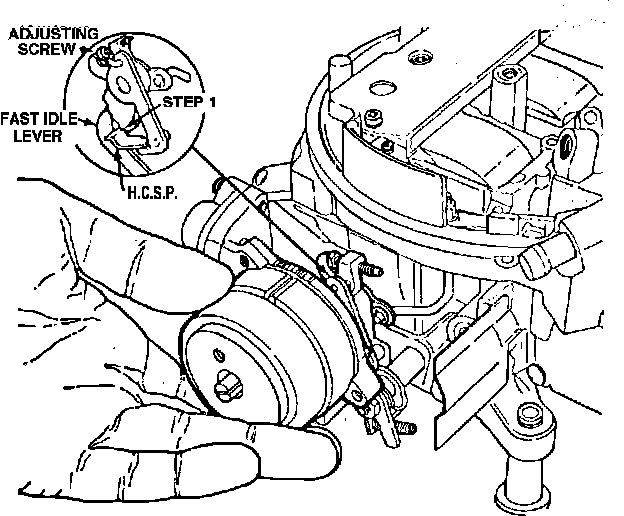 ADJUSTING SCREW

STEP 1

FAST IDLE LEVER

H.C.S.P.