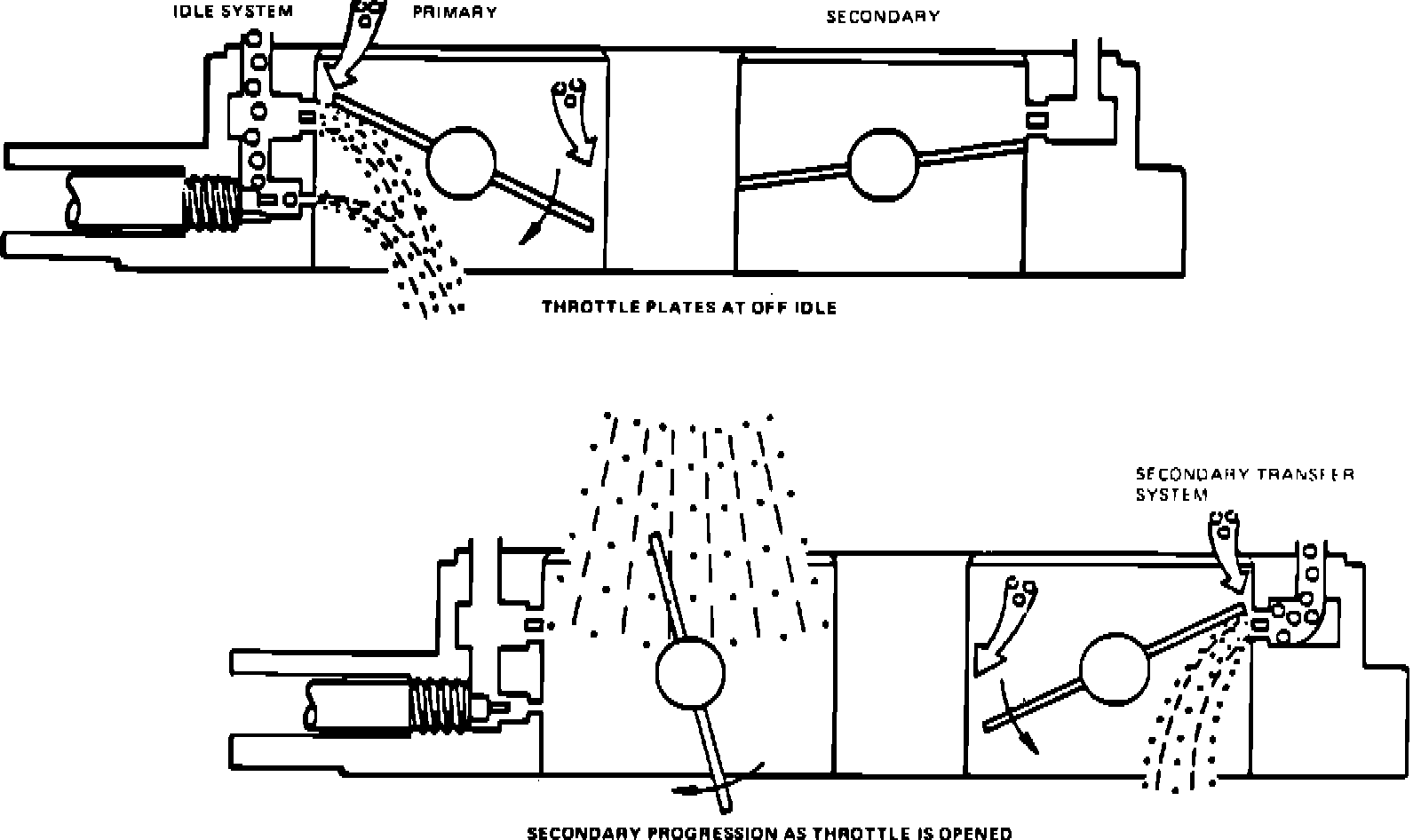 IDLE SYSTEM

PRIMARY

SECONDARY

THROTTLE PLATES AT OFF IDLE

SECONDARY TRANSFER SYSTEM

SECONDARY PROGRESSION AS THROTTLE IS OPENED