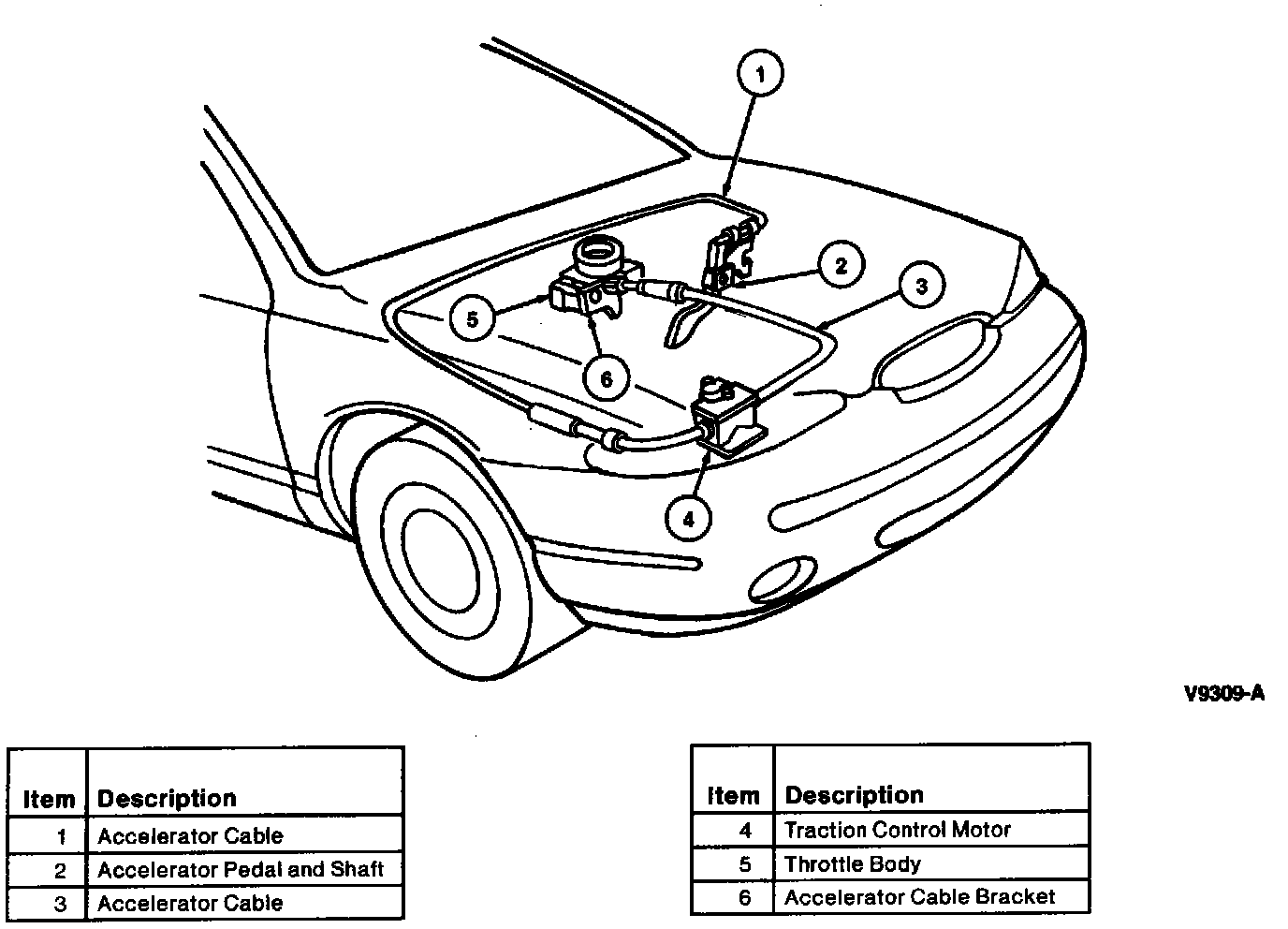 1
2
3
5
6
4

V9309-A

| Item | Description |
|---|---|
| 1 | Accelerator Cable |
| 2 | Accelerator Pedal and Shaft |
| 3 | Accelerator Cable |

| Item | Description |
|---|---|
| 4 | Traction Control Motor |
| 5 | Throttle Body |
| 6 | Accelerator Cable Bracket |