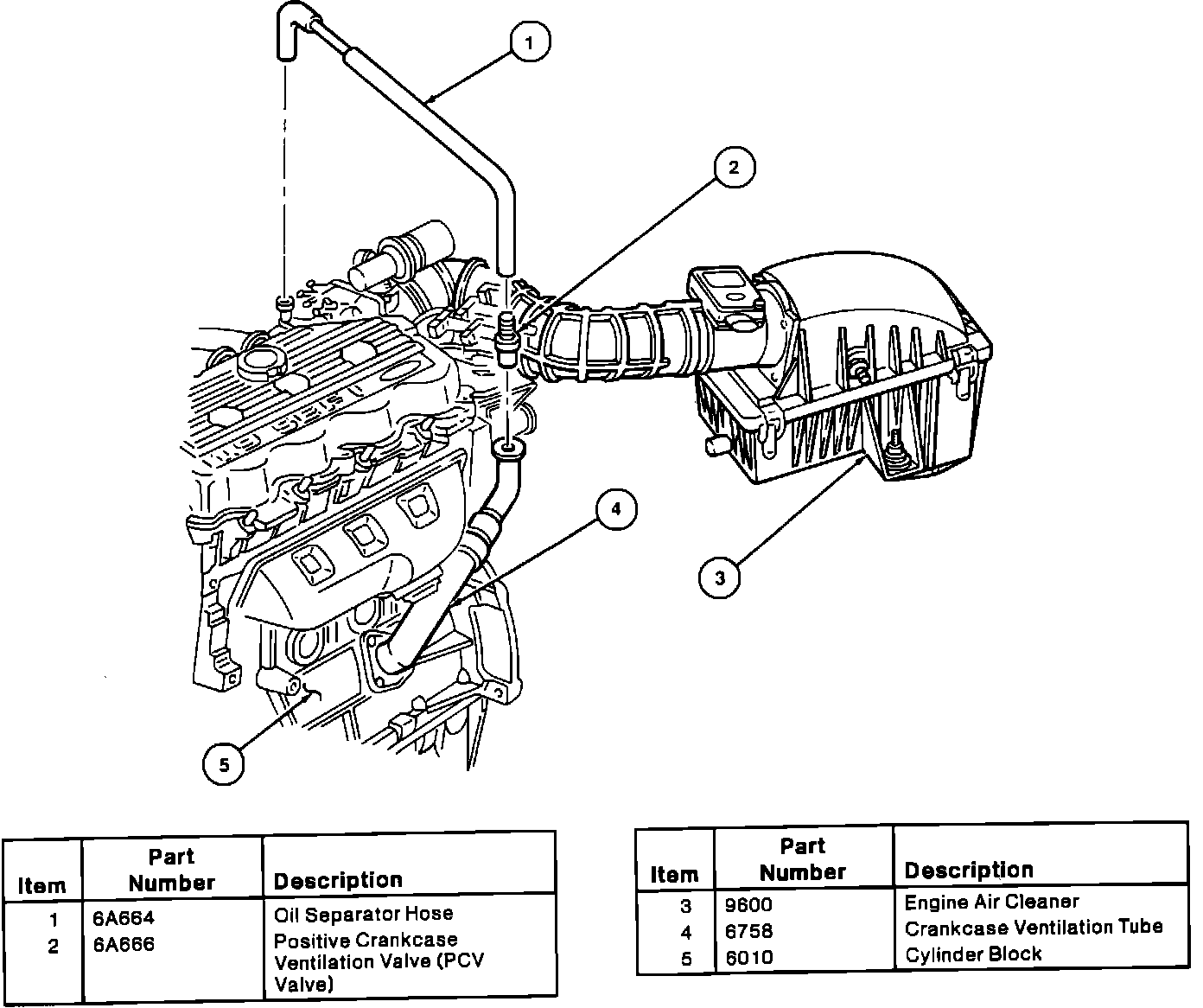 1

2

3

4

5

| Item | Part Number | Description |
|---|---|---|
| 1 | 6A664 | Oil Separator Hose |
| 2 | 6A666 | Positive Crankcase Ventilation Valve (PCV Valve) |

| Item | Part Number | Description |
|---|---|---|
| 3 | 9600 | Engine Air Cleaner |
| 4 | 6758 | Crankcase Ventilation Tube |
| 5 | 6010 | Cylinder Block |