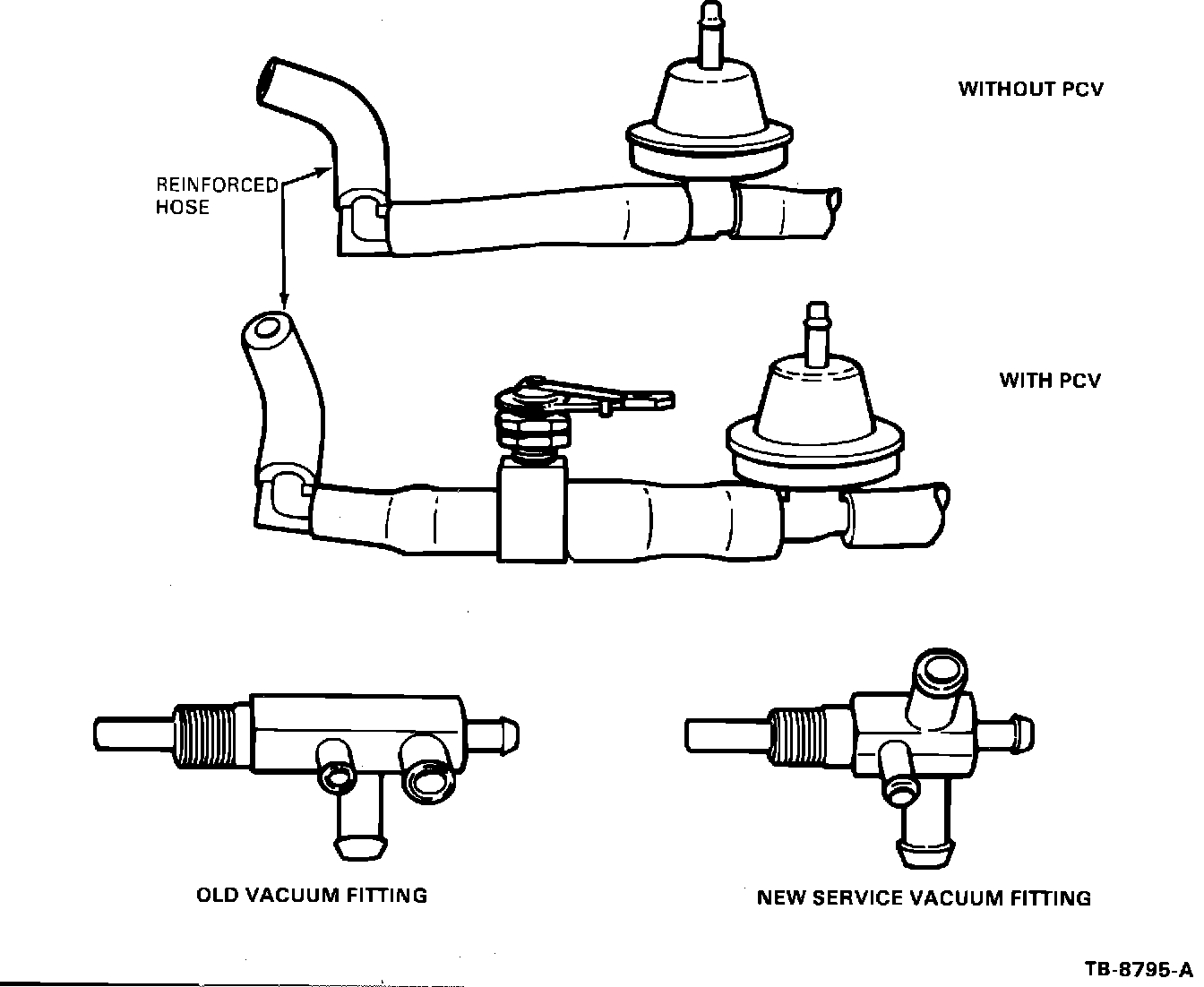 WITHOUT PCV

REINFORCED HOSE

WITH PCV

OLD VACUUM FITTING

NEW SERVICE VACUUM FITTING

TB-8795-A