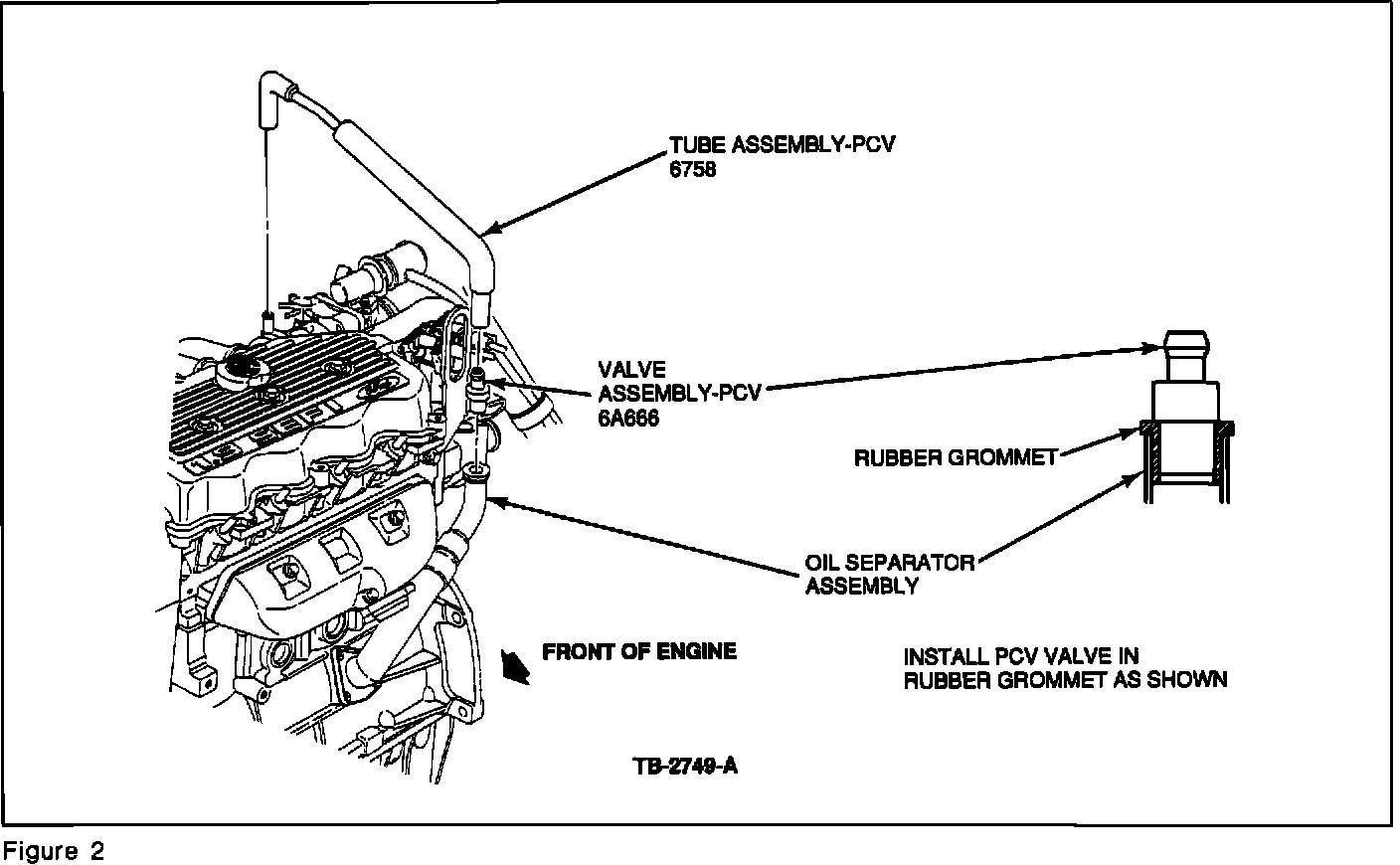 TUBE ASSEMBLY-PCV
6758

VALVE
ASSEMBLY-PCV
6A666

RUBBER GROMMET

OIL SEPARATOR
ASSEMBLY

FRONT OF ENGINE

INSTALL PCV VALVE IN
RUBBER GROMMET AS SHOWN

TB-2749-A

Figure 2