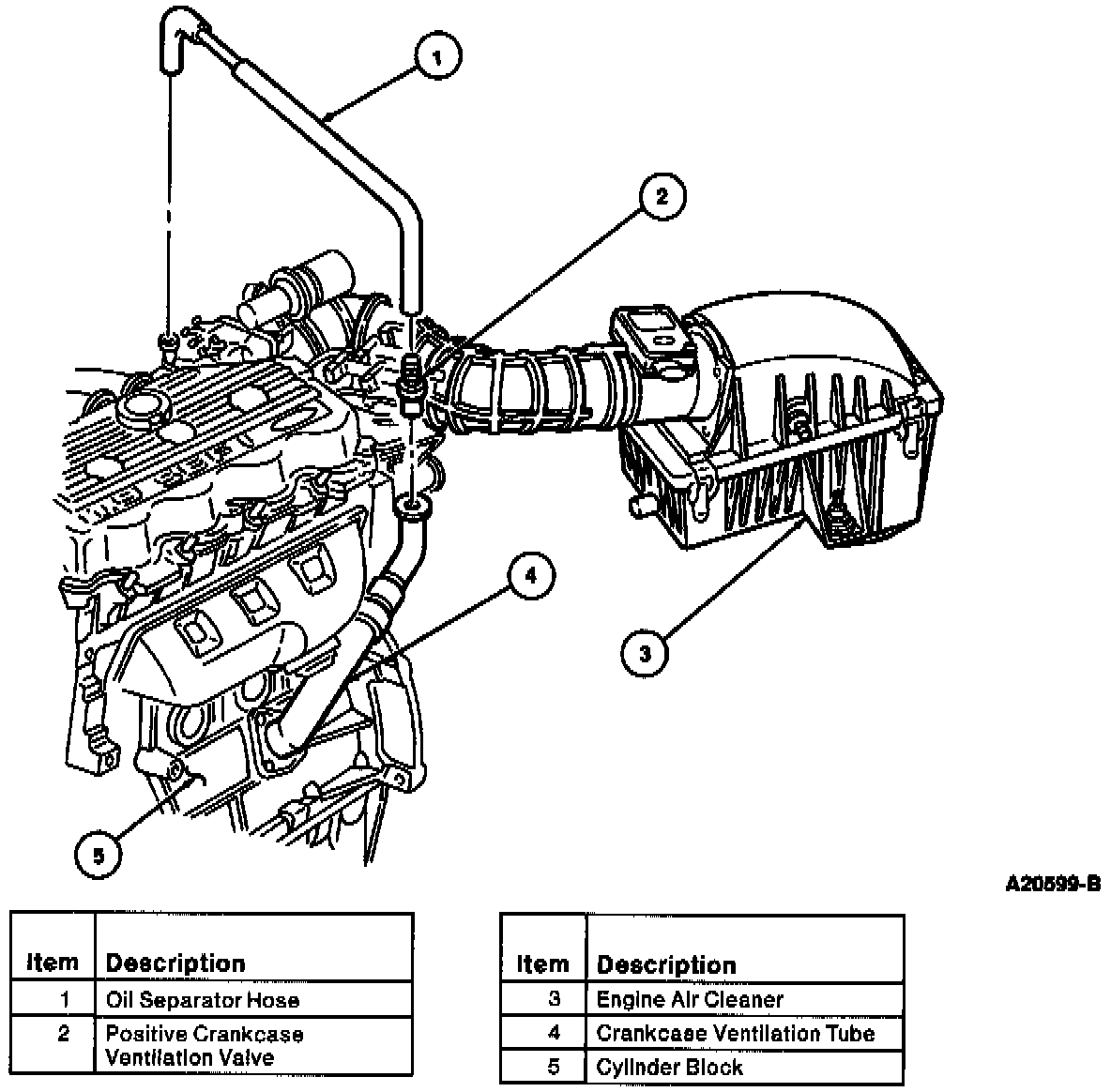 1

2

3

4

5

A20599-B

| Item | Description |
|---|---|
| 1 | Oil Separator Hose |
| 2 | Positive Crankcase Ventilation Valve |

| Item | Description |
|---|---|
| 3 | Engine Air Cleaner |
| 4 | Crankcase Ventilation Tube |
| 5 | Cylinder Block |