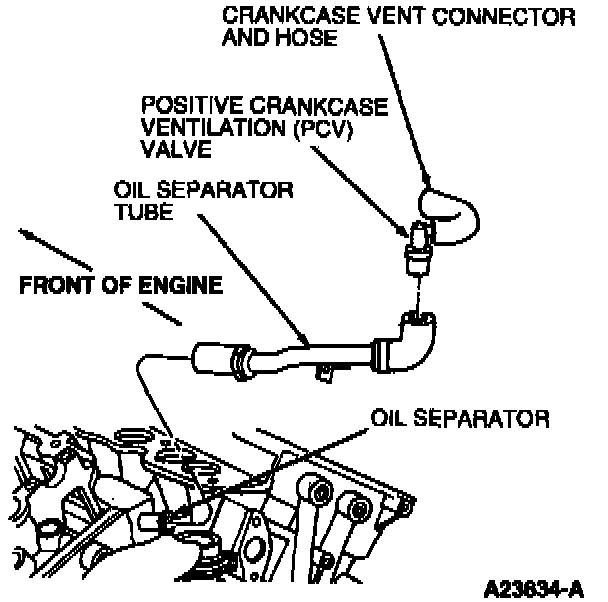 CRANKCASE VENT CONNECTOR AND HOSE

POSITIVE CRANKCASE VENTILATION (PCV) VALVE

OIL SEPARATOR TUBE

FRONT OF ENGINE

OIL SEPARATOR

A23634-A