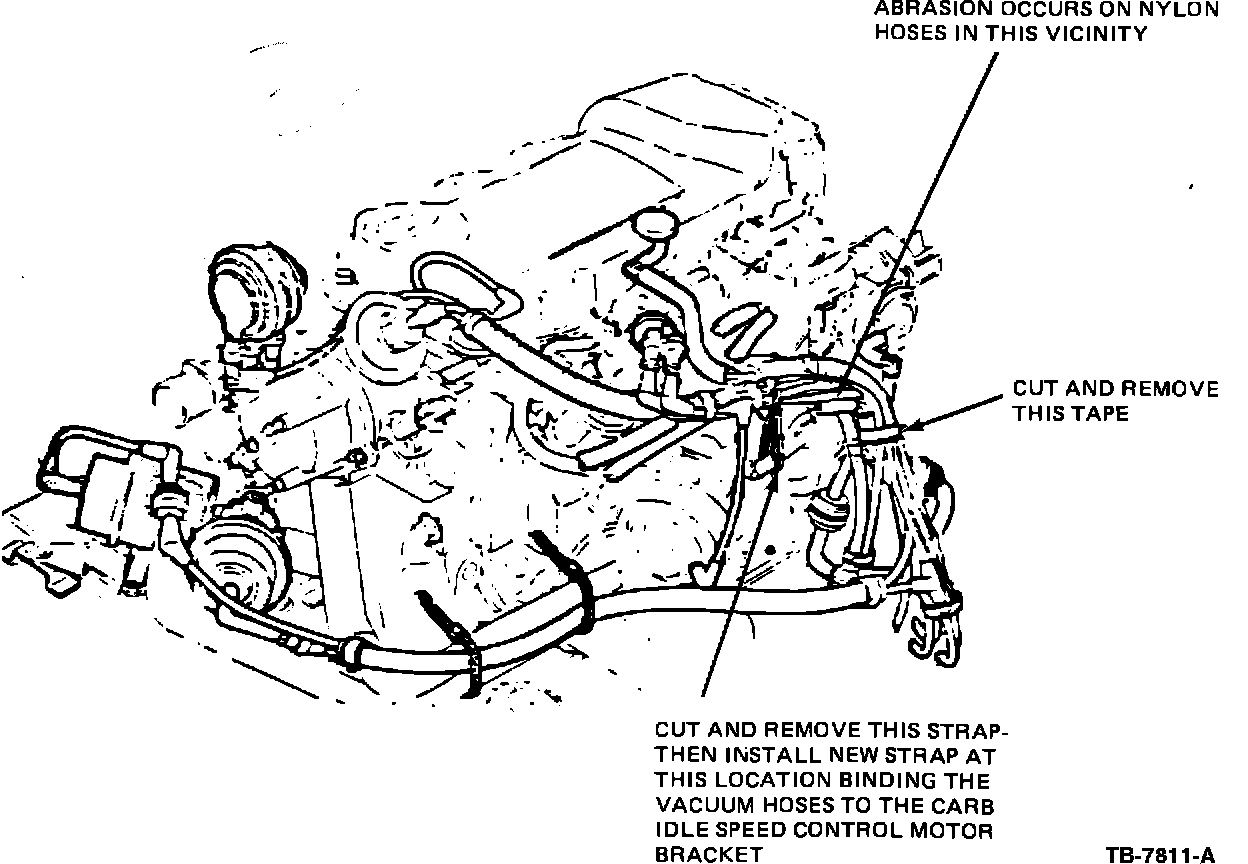 ABRASION OCCURS ON NYLON HOSES IN THIS VICINITY

CUT AND REMOVE THIS TAPE

CUT AND REMOVE THIS STRAP-THEN INSTALL NEW STRAP AT THIS LOCATION BINDING THE VACUUM HOSES TO THE CARB IDLE SPEED CONTROL MOTOR BRACKET

TB-7811-A