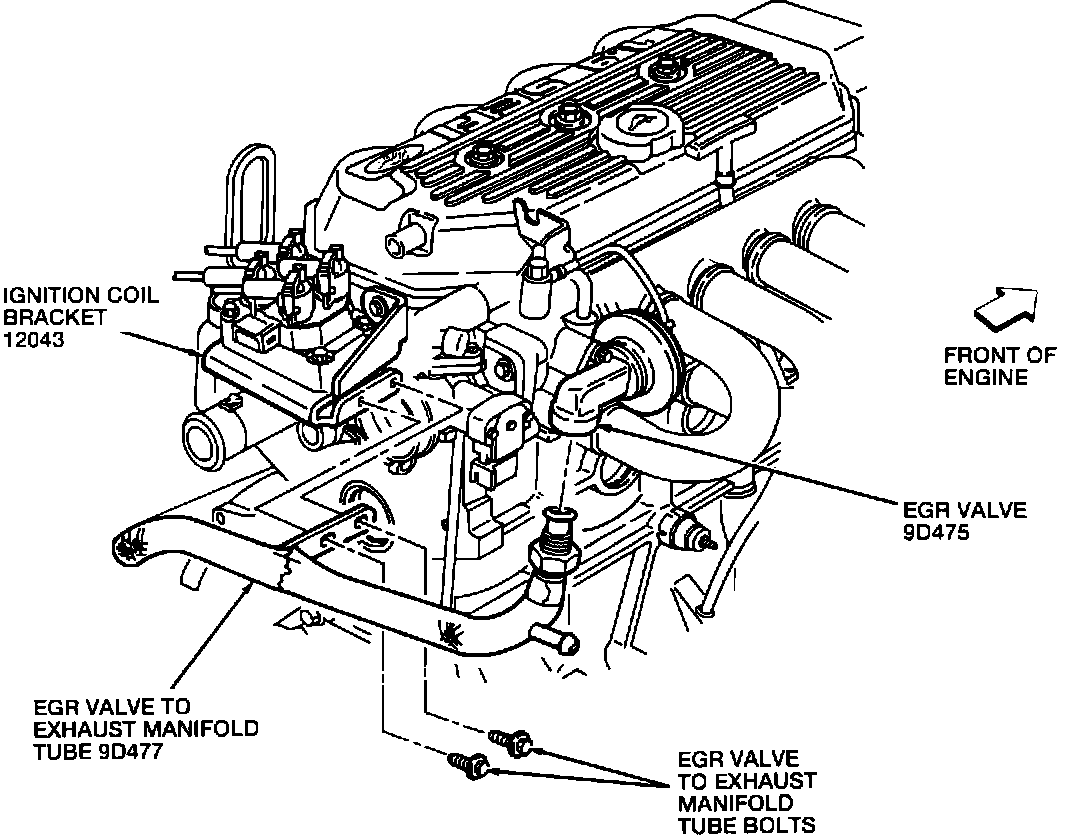 IGNITION COIL BRACKET 12043

FRONT OF ENGINE

EGR VALVE 9D475

EGR VALVE TO EXHAUST MANIFOLD TUBE 9D477

EGR VALVE TO EXHAUST MANIFOLD TUBE BOLTS