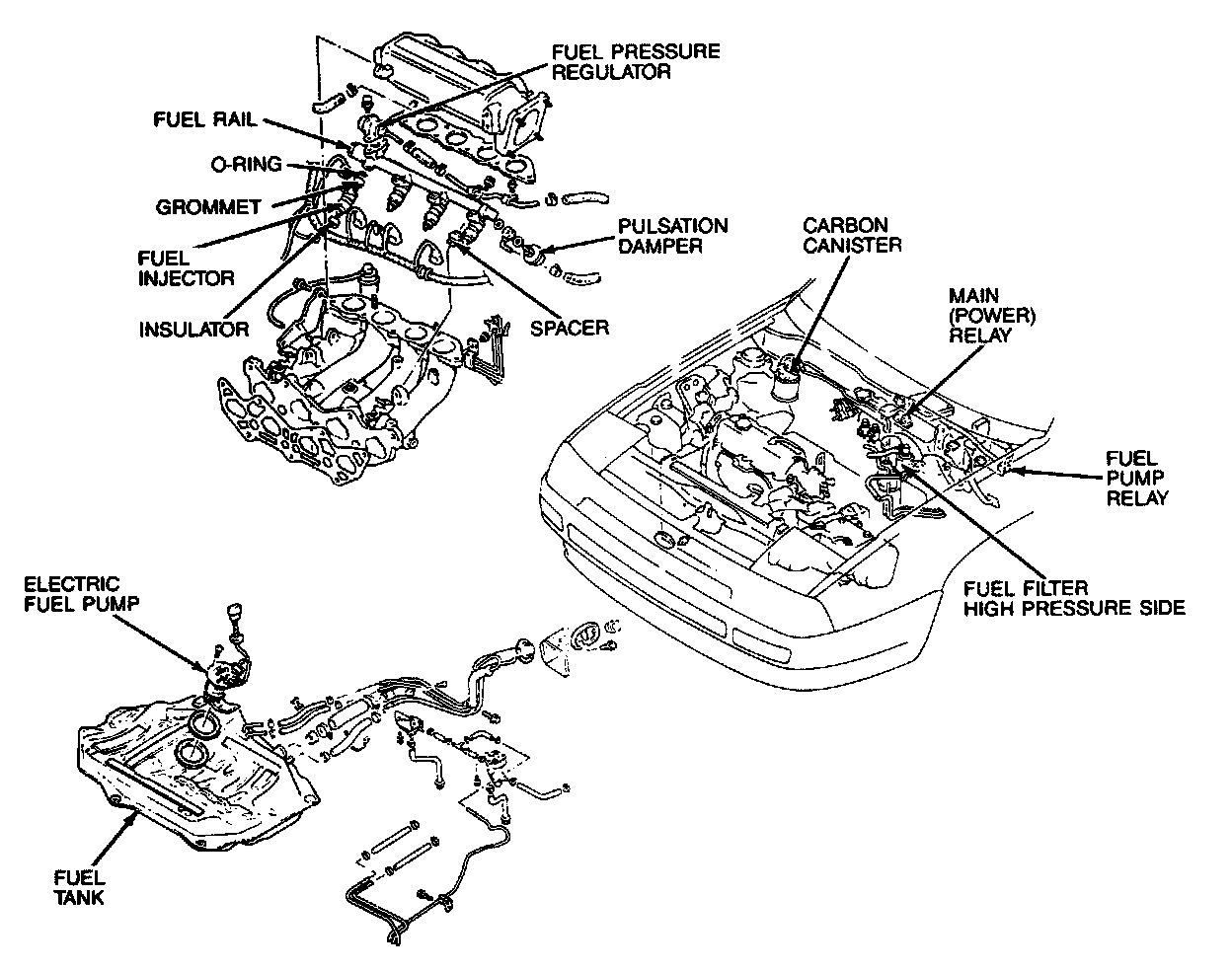 FUEL PRESSURE REGULATOR

FUEL RAIL

O-RING

GROMMET

FUEL INJECTOR

INSULATOR

PULSATION DAMPER

SPACER

CARBON CANISTER

MAIN (POWER) RELAY

FUEL PUMP RELAY

FUEL FILTER HIGH PRESSURE SIDE

ELECTRIC FUEL PUMP

FUEL TANK