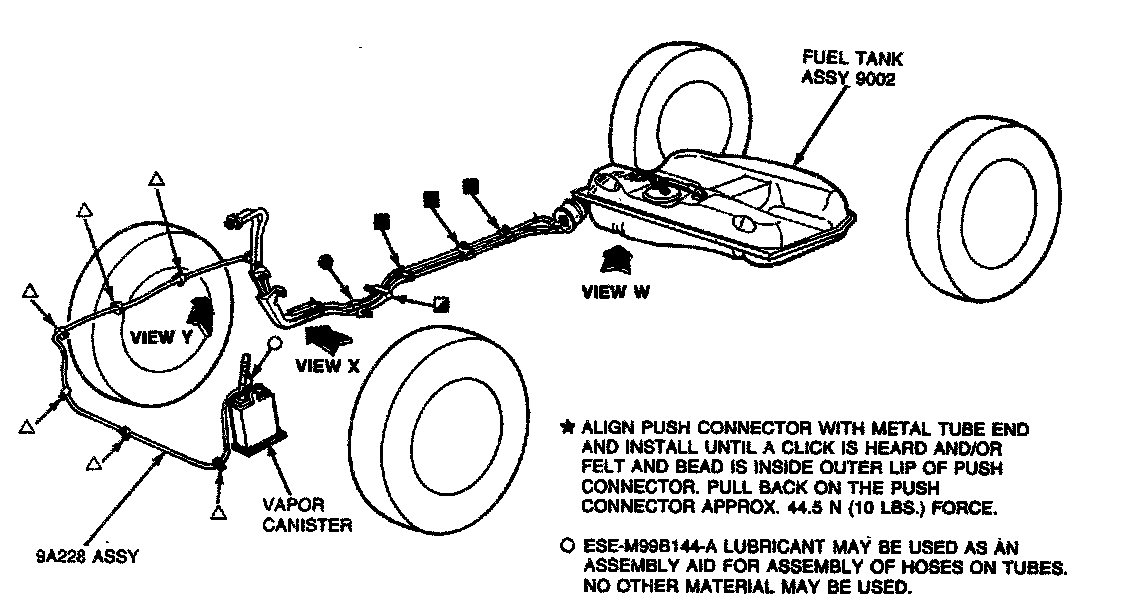 FUEL TANK
ASSY 9002

VIEW W

VIEW Y

VIEW X

VAPOR
CANISTER

9A228 ASSY

★ ALIGN PUSH CONNECTOR WITH METAL TUBE END AND INSTALL UNTIL A CLICK IS HEARD AND/OR FELT AND BEAD IS INSIDE OUTER LIP OF PUSH CONNECTOR. PULL BACK ON THE PUSH CONNECTOR APPROX. 44.5 N (10 LBS.) FORCE.

○ ESE-M99B144-A LUBRICANT MAY BE USED AS AN ASSEMBLY AID FOR ASSEMBLY OF HOSES ON TUBES. NO OTHER MATERIAL MAY BE USED.