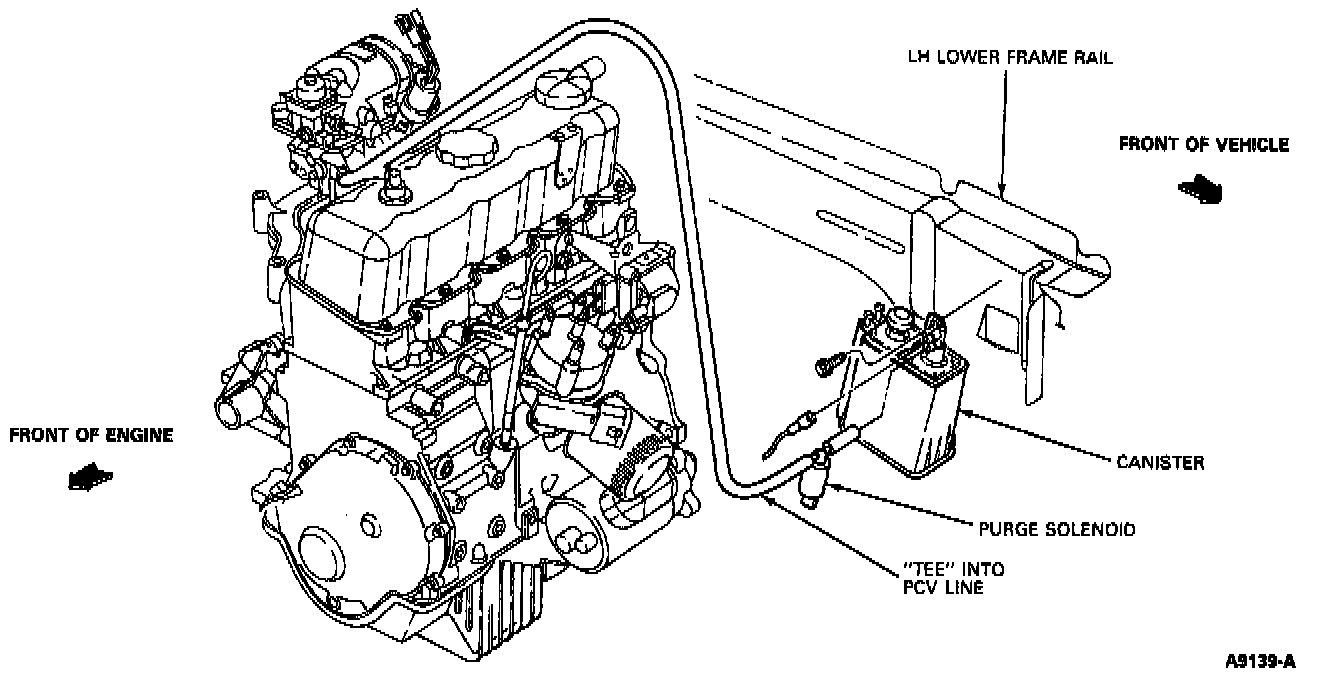 LH LOWER FRAME RAIL

FRONT OF VEHICLE

FRONT OF ENGINE

CANISTER

PURGE SOLENOID

"TEE" INTO PCV LINE

A9139-A