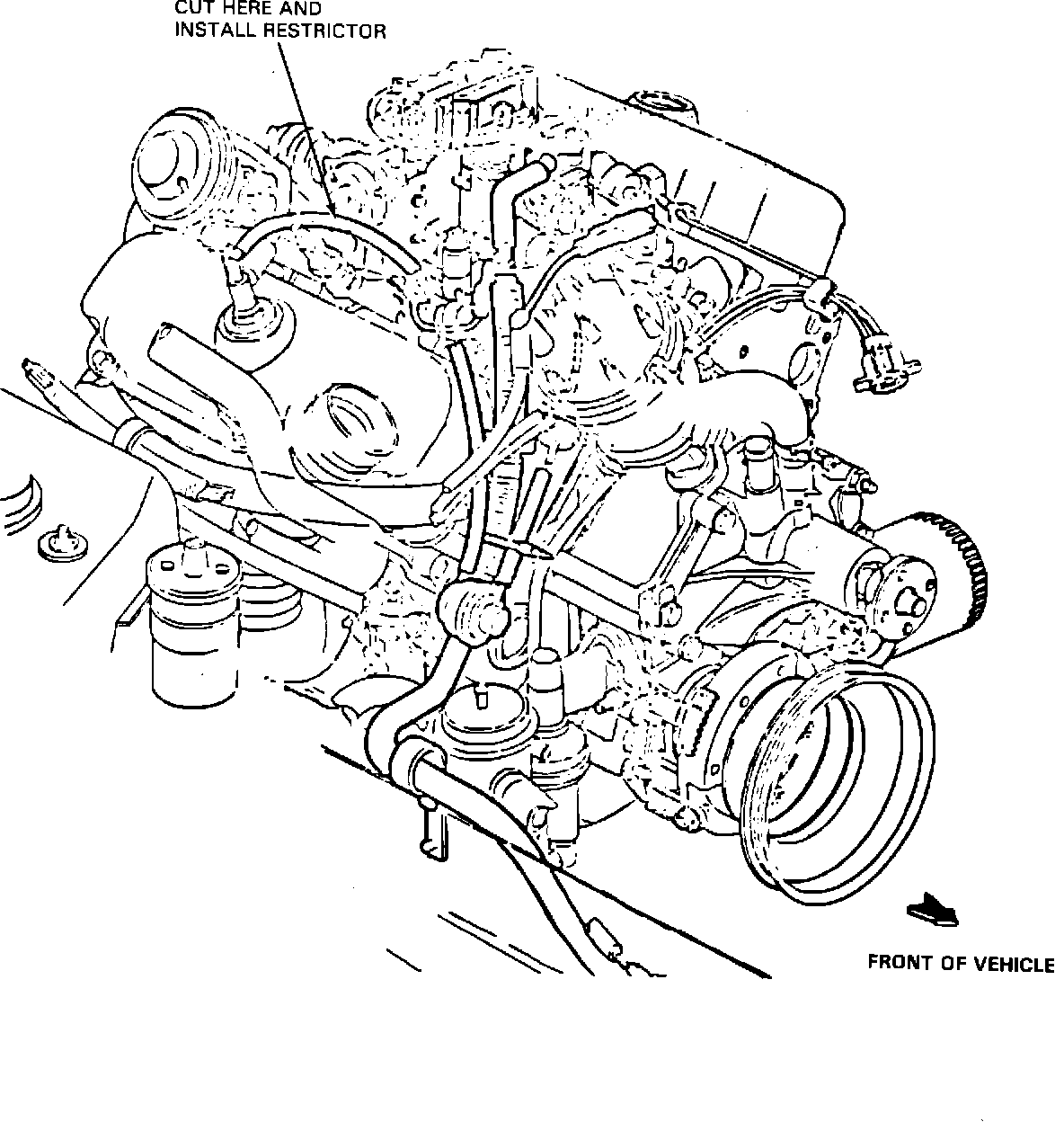 CUT HERE AND
INSTALL RESTRICTOR

FRONT OF VEHICLE