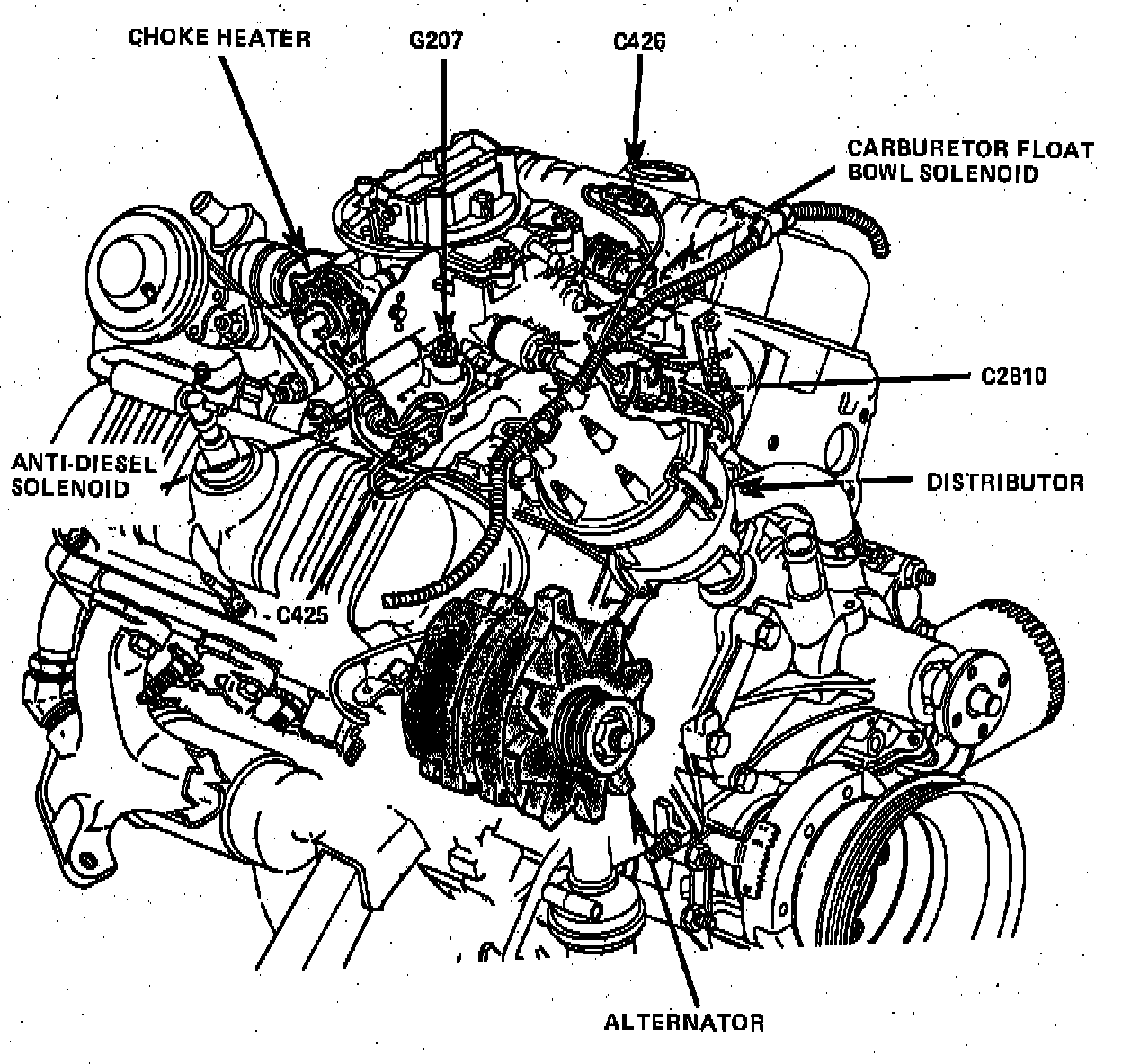 CHOKE HEATER

G207

C426

CARBURETOR FLOAT BOWL SOLENOID

C2810

ANTI-DIESEL SOLENOID

DISTRIBUTOR

C425

ALTERNATOR