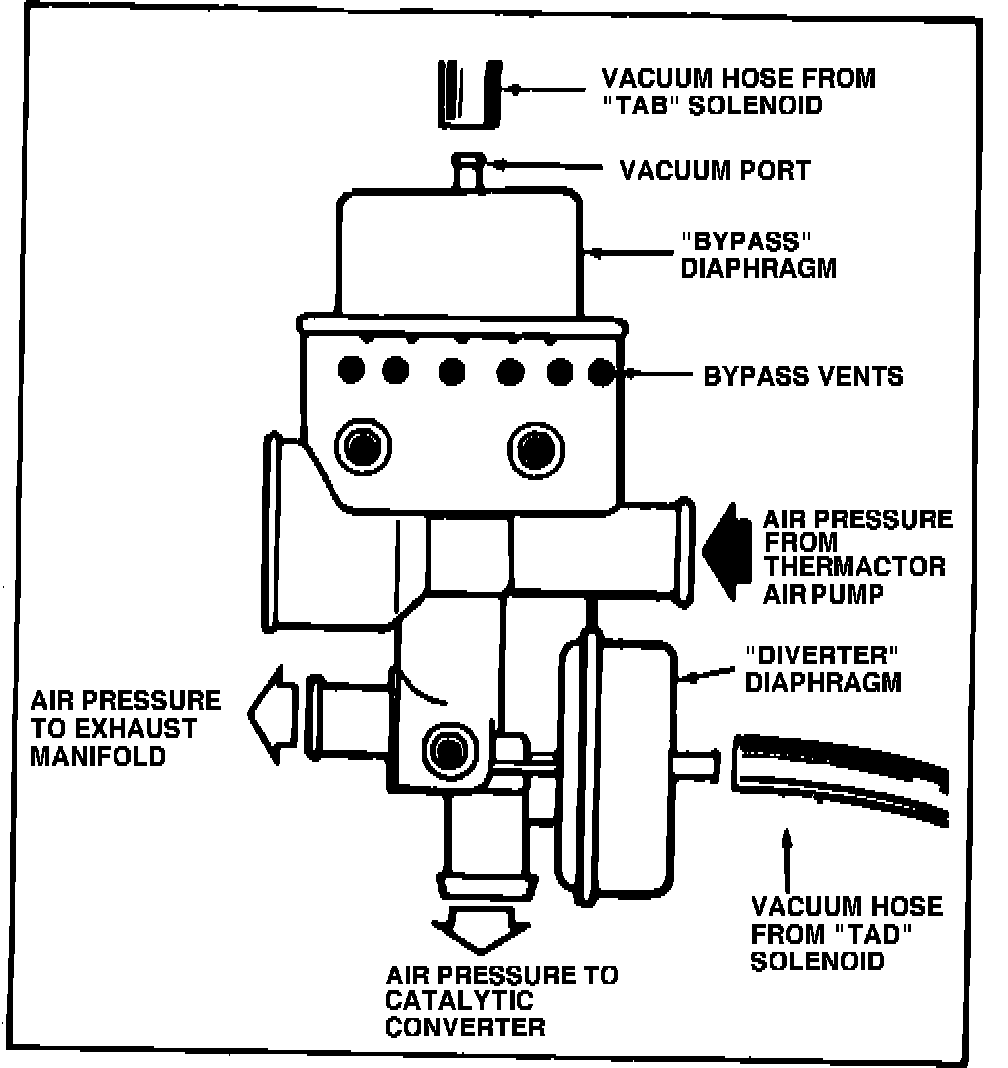 VACUUM HOSE FROM "TAB" SOLENOID

VACUUM PORT

"BYPASS" DIAPHRAGM

BYPASS VENTS

AIR PRESSURE FROM THERMACTOR AIR PUMP

"DIVERTER" DIAPHRAGM

AIR PRESSURE TO EXHAUST MANIFOLD

VACUUM HOSE FROM "TAD" SOLENOID

AIR PRESSURE TO CATALYTIC CONVERTER