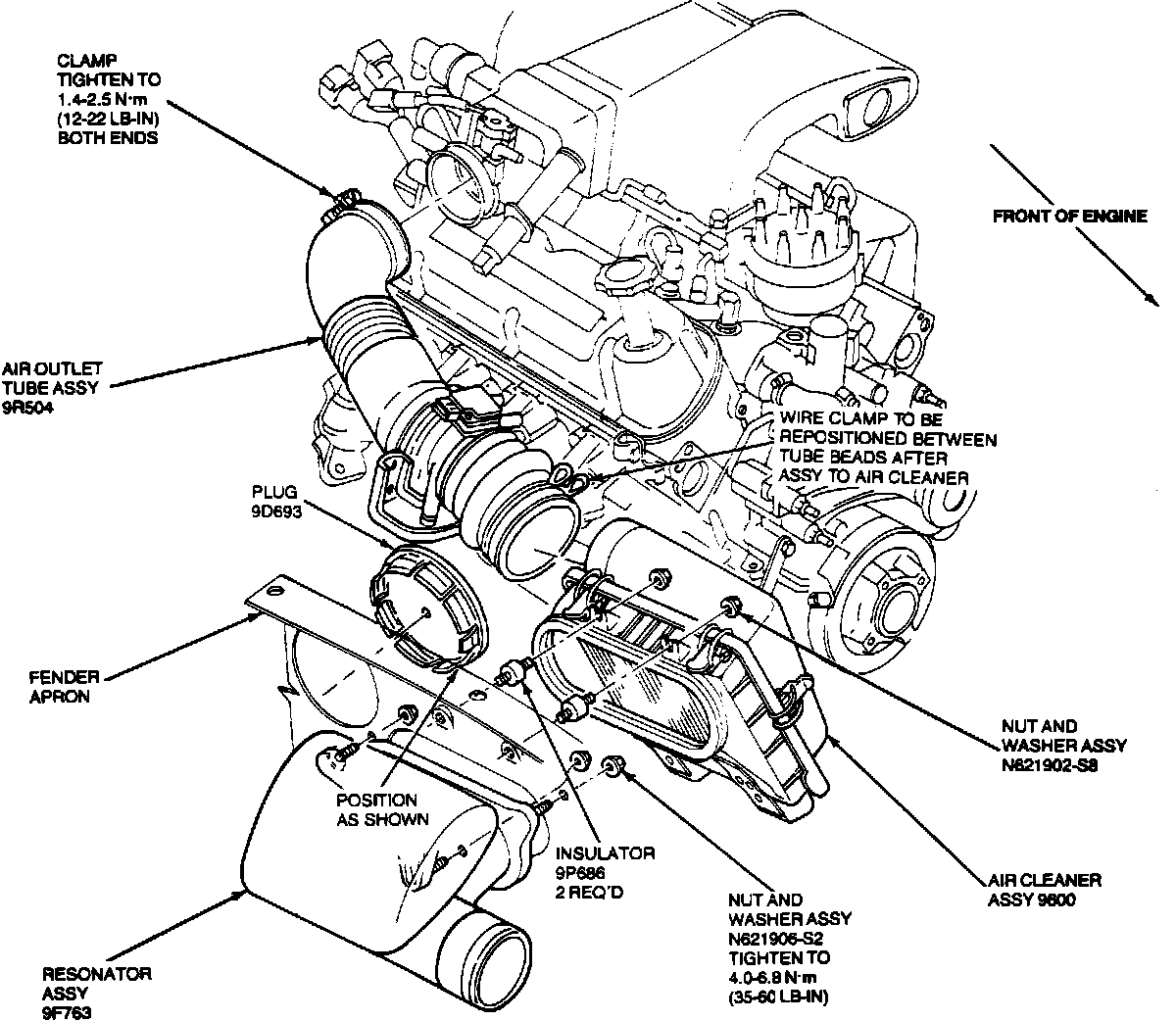 CLAMP
TIGHTEN TO
1.4-2.5 N·m
(12-22 LB-IN)
BOTH ENDS

FRONT OF ENGINE

AIR OUTLET
TUBE ASSY
9R504

WIRE CLAMP TO BE
REPOSITIONED BETWEEN
TUBE BEADS AFTER
ASSY TO AIR CLEANER

PLUG
9D693

FENDER
APRON

NUT AND
WASHER ASSY
N621902-S8

POSITION
AS SHOWN

INSULATOR
9P686
2 REQ'D

AIR CLEANER
ASSY 9600

NUT AND
WASHER ASSY
N621906-S2
TIGHTEN TO
4.0-6.8 N·m
(35-60 LB-IN)

RESONATOR
ASSY
9F763