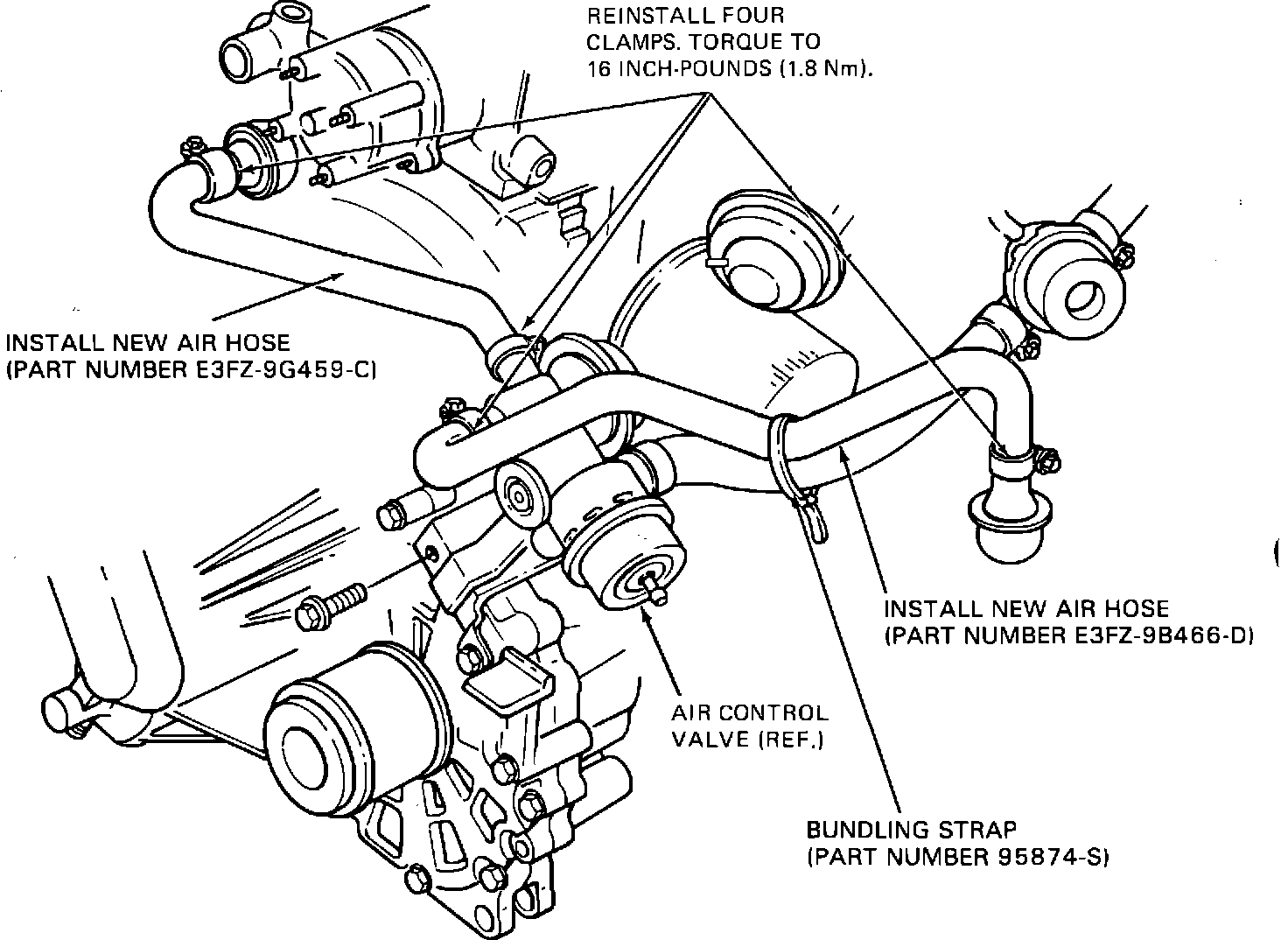 REINSTALL FOUR CLAMPS. TORQUE TO 16 INCH-POUNDS (1.8 Nm).

INSTALL NEW AIR HOSE (PART NUMBER E3FZ-9G459-C)

INSTALL NEW AIR HOSE (PART NUMBER E3FZ-9B466-D)

AIR CONTROL VALVE (REF.)

BUNDLING STRAP (PART NUMBER 95874-S)