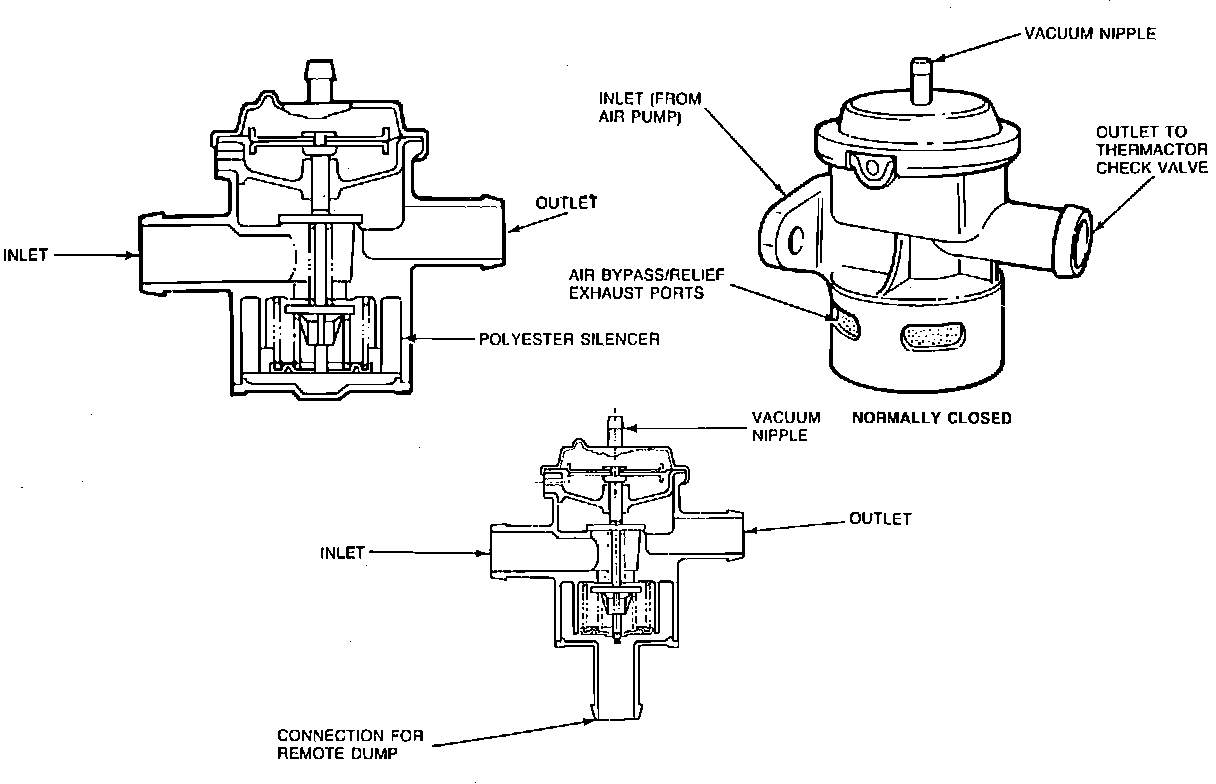 VACUUM NIPPLE

INLET (FROM AIR PUMP)

OUTLET TO THERMACTOR CHECK VALVE

OUTLET

INLET

AIR BYPASS/RELIEF EXHAUST PORTS

POLYESTER SILENCER

VACUUM NIPPLE

NORMALLY CLOSED

OUTLET

INLET

CONNECTION FOR REMOTE DUMP