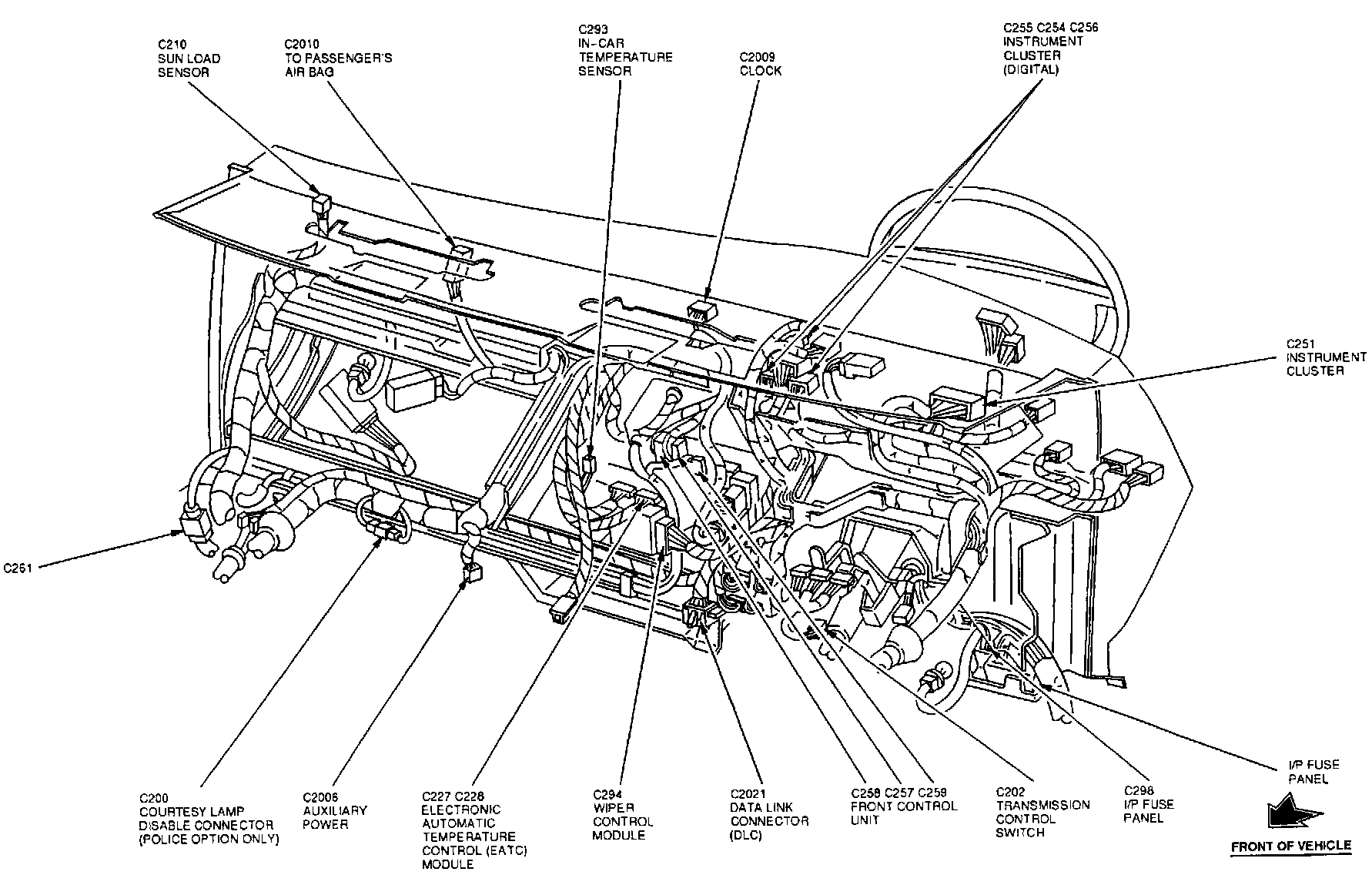 C210
SUN LOAD
SENSOR

C2010
TO PASSENGER'S
AIR BAG

C293
IN-CAR
TEMPERATURE
SENSOR

C2009
CLOCK

C255 C254 C256
INSTRUMENT
CLUSTER
(DIGITAL)

C251
INSTRUMENT
CLUSTER

C261

C200
COURTESY LAMP
DISABLE CONNECTOR
(POLICE OPTION ONLY)

C2006
AUXILIARY
POWER

C227 C228
ELECTRONIC
AUTOMATIC
TEMPERATURE
CONTROL (EATC)
MODULE

C294
WIPER
CONTROL
MODULE

C2021
DATA LINK
CONNECTOR
(DLC)

C258 C257 C259
FRONT CONTROL
UNIT

C202
TRANSMISSION
CONTROL
SWITCH

C298
I/P FUSE
PANEL

I/P FUSE
PANEL

FRONT OF VEHICLE