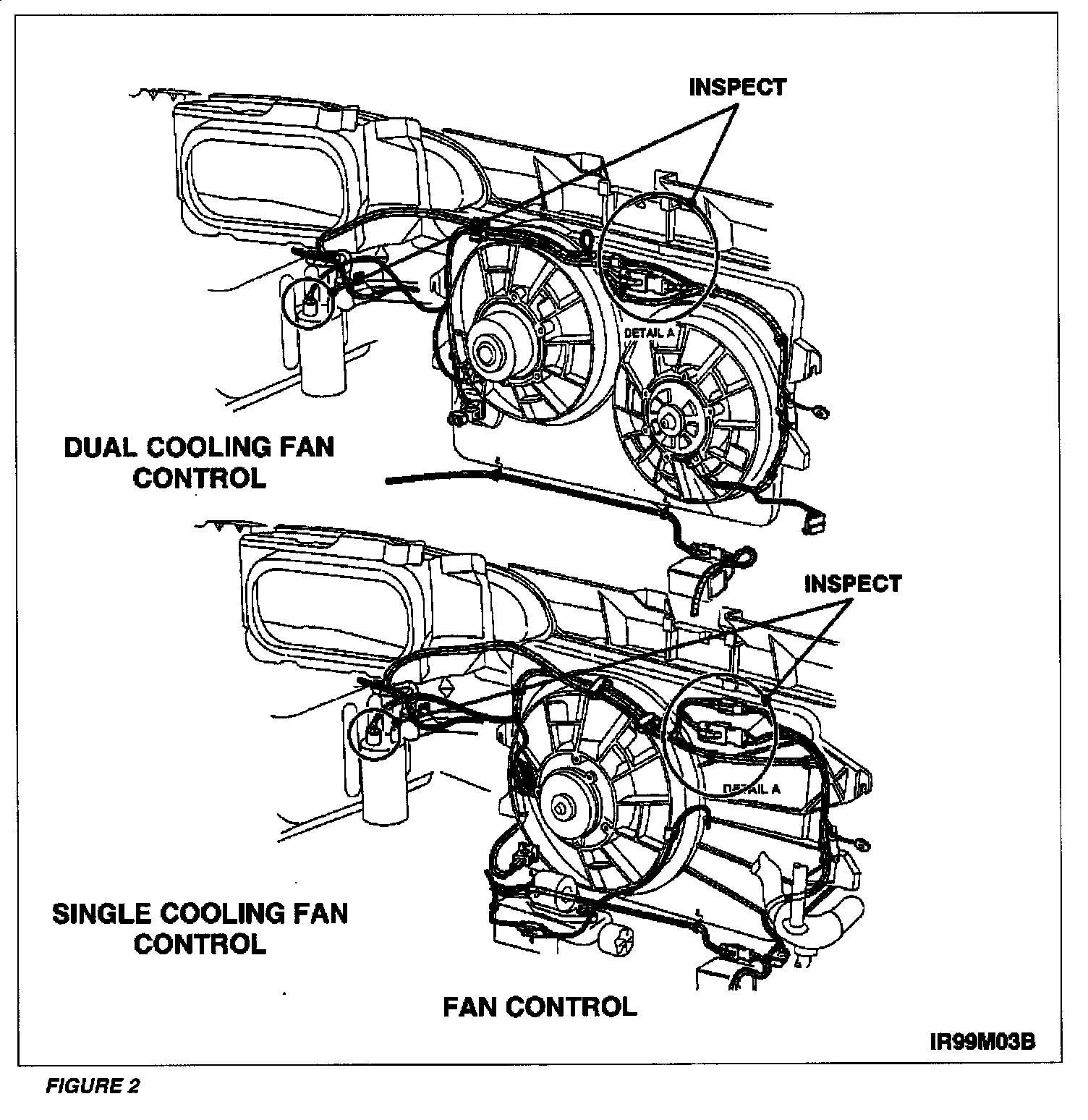 INSPECT

DETAIL A

DUAL COOLING FAN CONTROL

INSPECT

DETAIL A

SINGLE COOLING FAN CONTROL

FAN CONTROL

IR99M03B

FIGURE 2