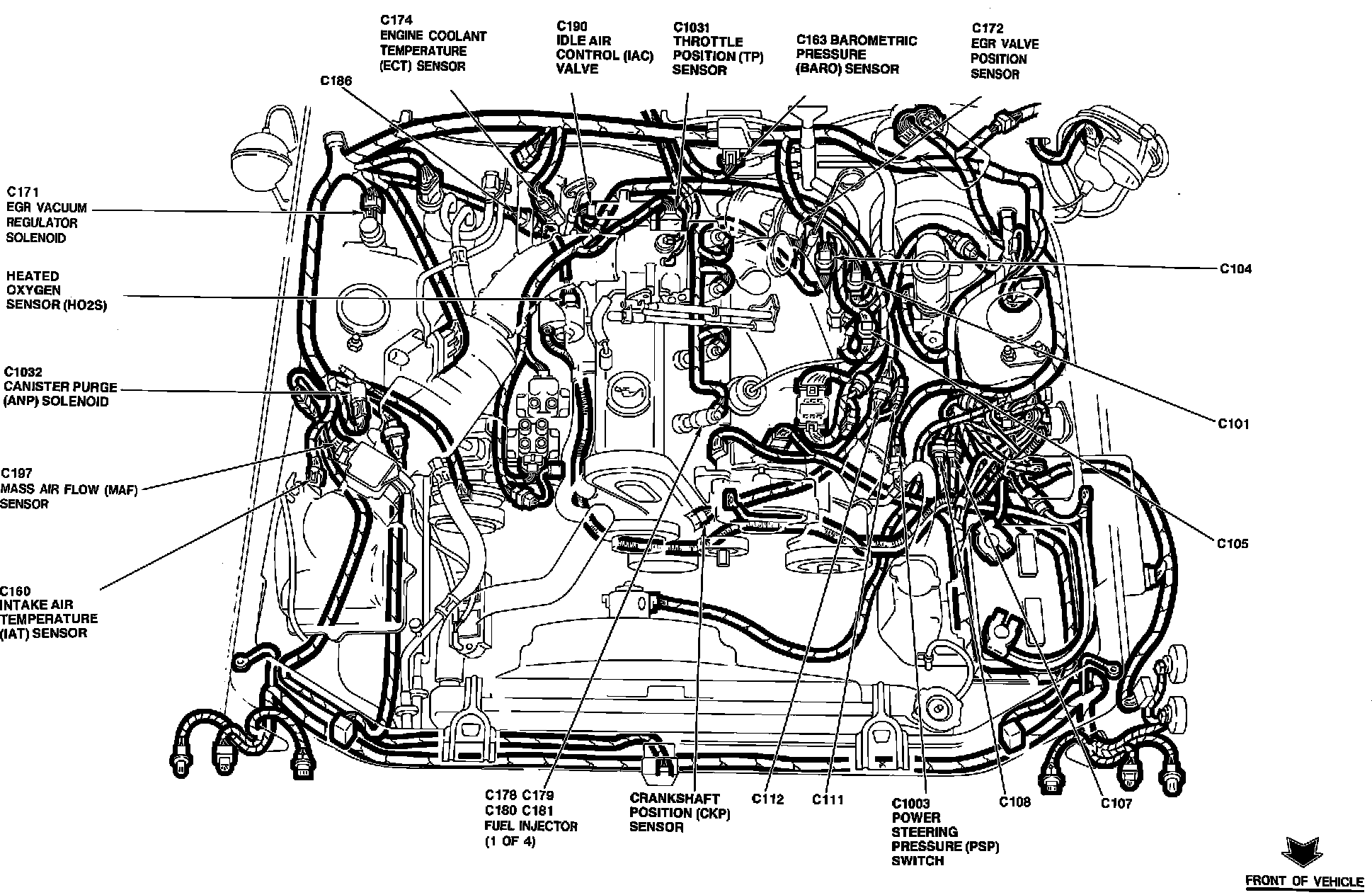 C174
ENGINE COOLANT
TEMPERATURE
(ECT) SENSOR

C190
IDLE AIR
CONTROL (IAC)
VALVE

C1031
THROTTLE
POSITION (TP)
SENSOR

C163 BAROMETRIC
PRESSURE
(BARO) SENSOR

C172
EGR VALVE
POSITION
SENSOR

C186

C171
EGR VACUUM
REGULATOR
SOLENOID

HEATED
OXYGEN
SENSOR (HO2S)

C1032
CANISTER PURGE
(ANP) SOLENOID

C197
MASS AIR FLOW (MAF)
SENSOR

C160
INTAKE AIR
TEMPERATURE
(IAT) SENSOR

C104

C101

C105

C178 C179
C180 C181
FUEL INJECTOR
(1 OF 4)

CRANKSHAFT
POSITION (CKP)
SENSOR

C112

C111

C1003
POWER
STEERING
PRESSURE (PSP)
SWITCH

C108

C107

FRONT OF VEHICLE