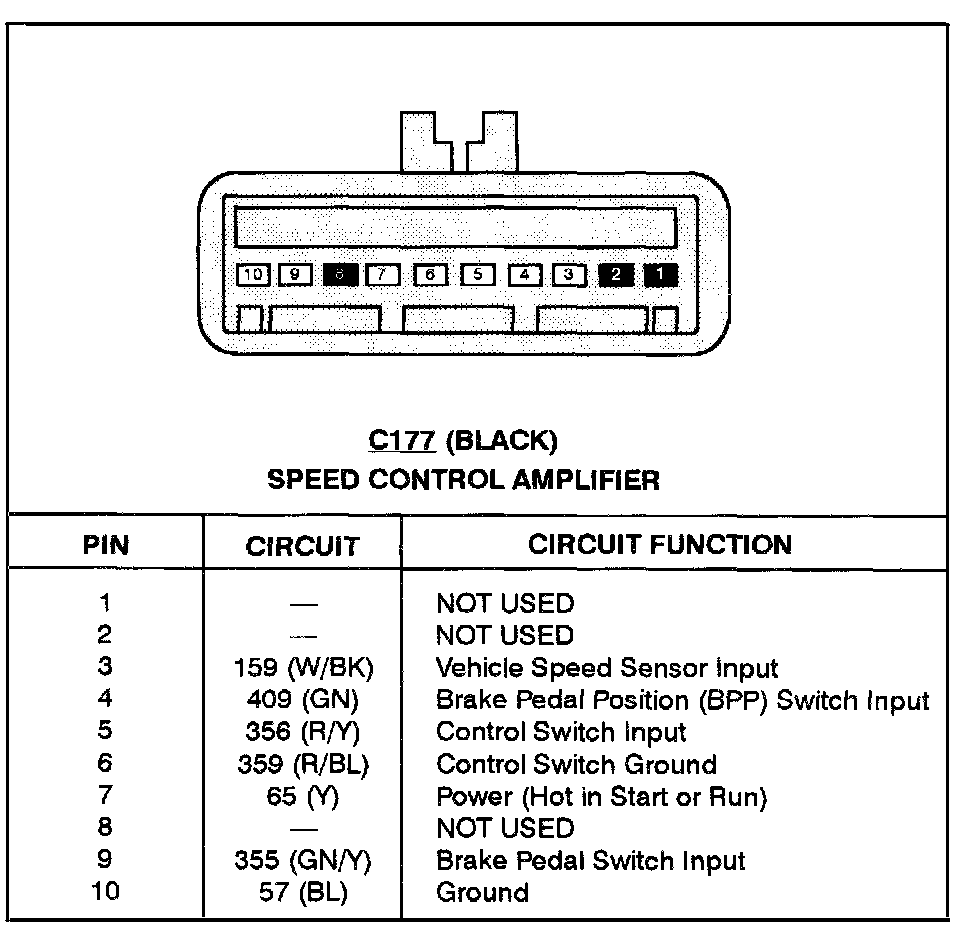 10 9 8 7 6 5 4 3 2 1

C177 (BLACK)
SPEED CONTROL AMPLIFIER

| PIN | CIRCUIT | CIRCUIT FUNCTION |
|---|---|---|
| 1 | — | NOT USED |
| 2 | — | NOT USED |
| 3 | 159 (W/BK) | Vehicle Speed Sensor Input |
| 4 | 409 (GN) | Brake Pedal Position (BPP) Switch Input |
| 5 | 356 (R/Y) | Control Switch Input |
| 6 | 359 (R/BL) | Control Switch Ground |
| 7 | 65 (Y) | Power (Hot in Start or Run) |
| 8 | — | NOT USED |
| 9 | 355 (GN/Y) | Brake Pedal Switch Input |
| 10 | 57 (BL) | Ground |