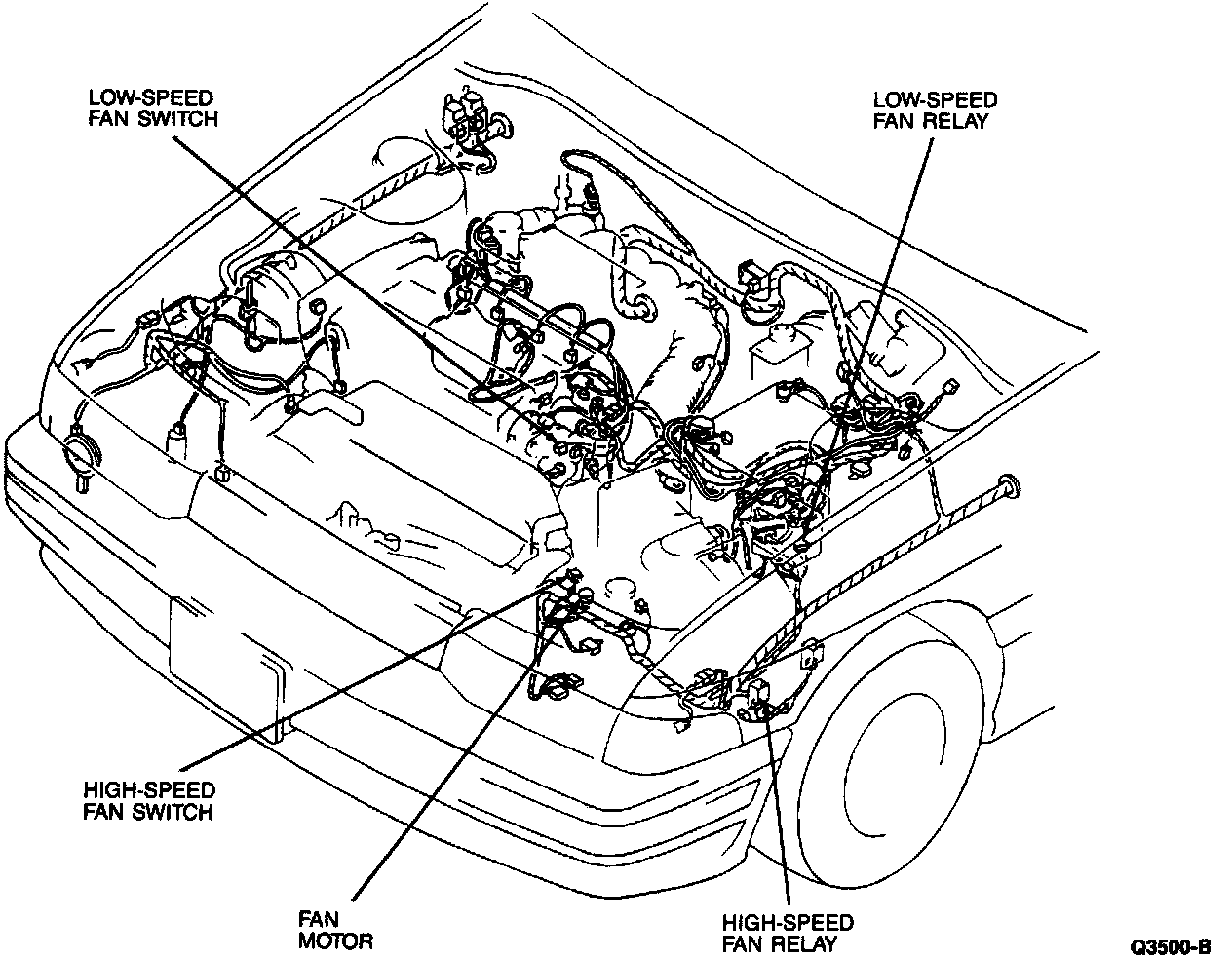 LOW-SPEED FAN SWITCH

LOW-SPEED FAN RELAY

HIGH-SPEED FAN SWITCH

FAN MOTOR

HIGH-SPEED FAN RELAY

Q3500-B