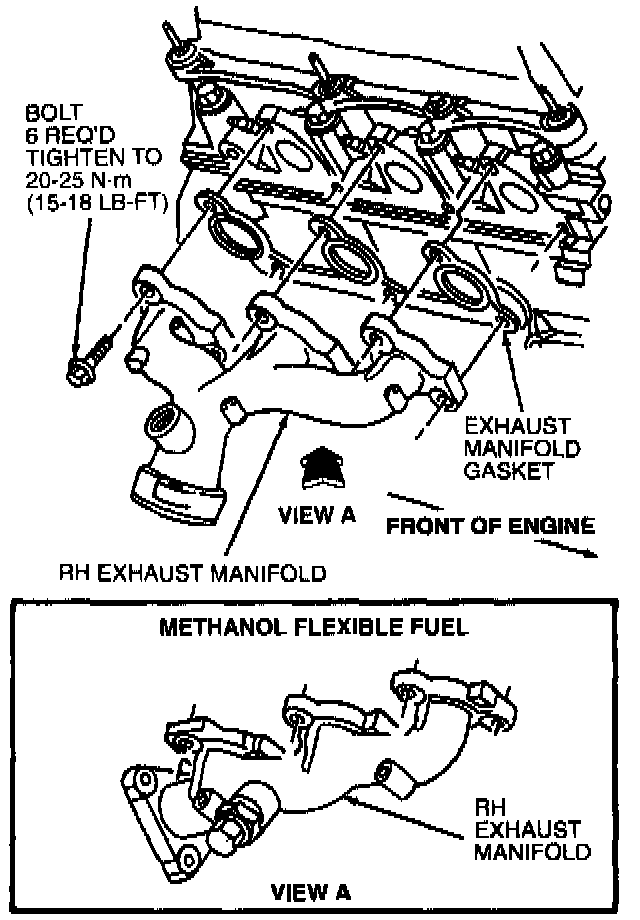 BOLT
6 REQ'D
TIGHTEN TO
20-25 N·m
(15-18 LB-FT)

EXHAUST
MANIFOLD
GASKET

VIEW A

FRONT OF ENGINE

RH EXHAUST MANIFOLD

METHANOL FLEXIBLE FUEL

RH
EXHAUST
MANIFOLD

VIEW A