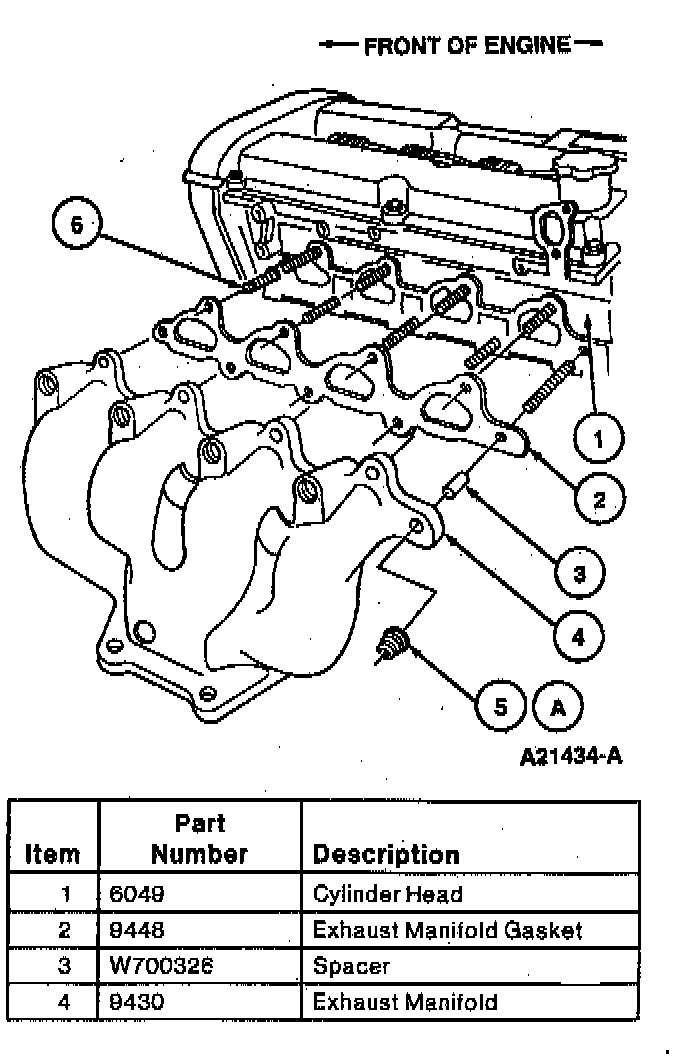 FRONT OF ENGINE

6

1

2

3

4

5

A

A21434-A

| Item | Part Number | Description |
|---|---|---|
| 1 | 6049 | Cylinder Head |
| 2 | 9448 | Exhaust Manifold Gasket |
| 3 | W700326 | Spacer |
| 4 | 9430 | Exhaust Manifold |