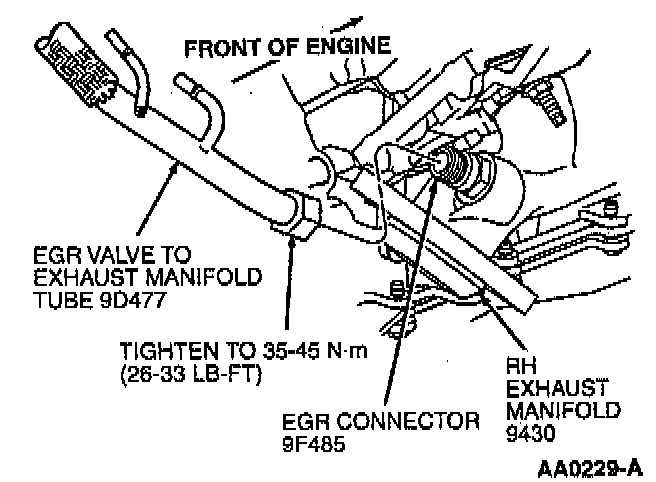 FRONT OF ENGINE

EGR VALVE TO EXHAUST MANIFOLD TUBE 9D477

TIGHTEN TO 35-45 N·m (26-33 LB-FT)

EGR CONNECTOR 9F485

RH EXHAUST MANIFOLD 9430

AA0229-A