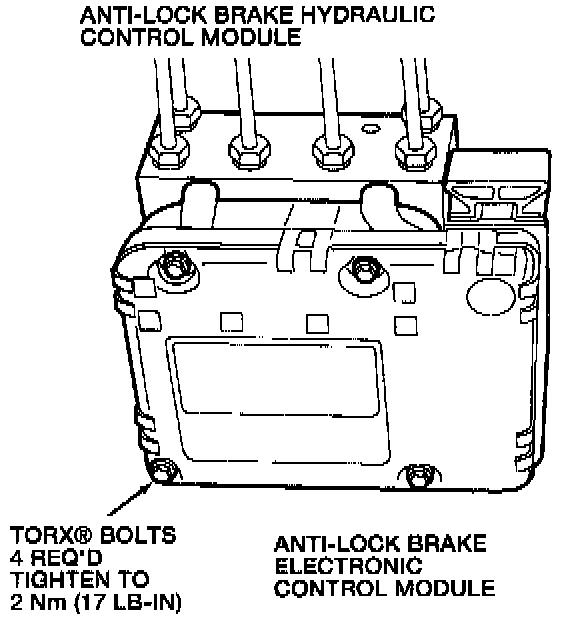 ANTI-LOCK BRAKE HYDRAULIC CONTROL MODULE

TORX® BOLTS
4 REQ'D
TIGHTEN TO
2 Nm (17 LB-IN)

ANTI-LOCK BRAKE ELECTRONIC CONTROL MODULE