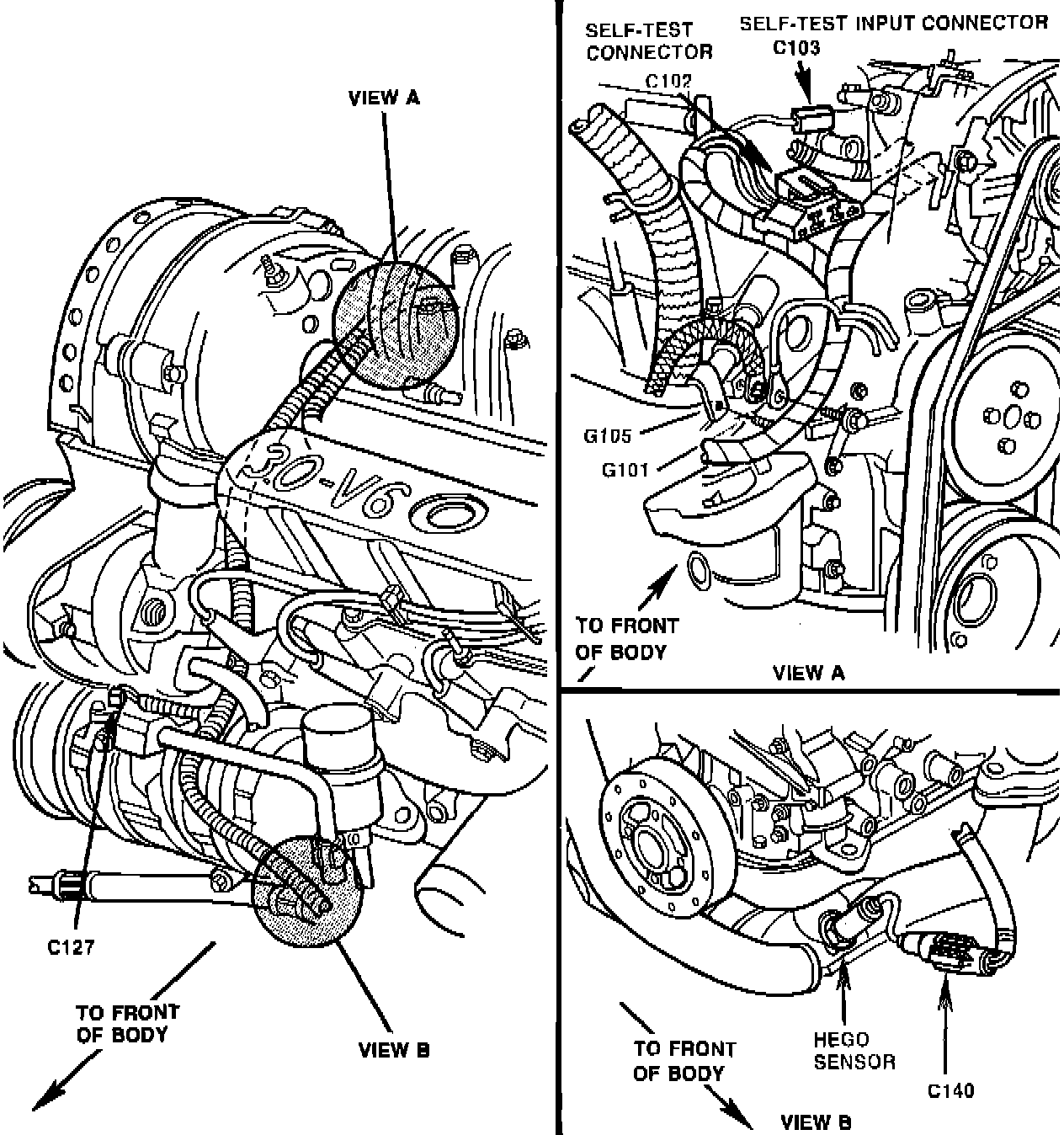 VIEW A

3.0-V6

C127

TO FRONT OF BODY

VIEW B

SELF-TEST CONNECTOR

C102

SELF-TEST INPUT CONNECTOR

C103

G105

G101

TO FRONT OF BODY

VIEW A

TO FRONT OF BODY

HEGO SENSOR

C140

VIEW B