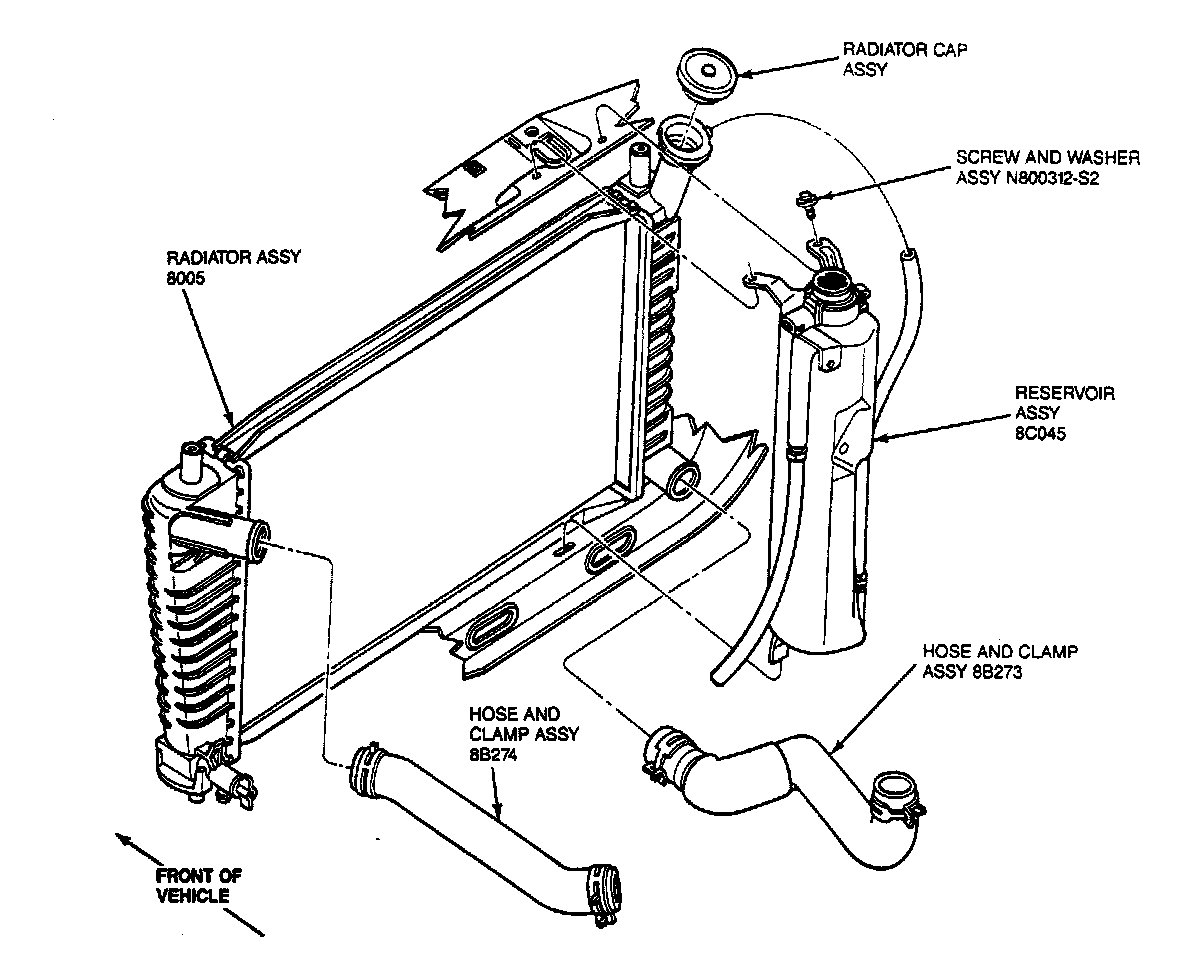 RADIATOR CAP ASSY

SCREW AND WASHER ASSY N800312-S2

RADIATOR ASSY 8005

RESERVOIR ASSY 8C045

HOSE AND CLAMP ASSY 8B273

HOSE AND CLAMP ASSY 8B274

FRONT OF VEHICLE