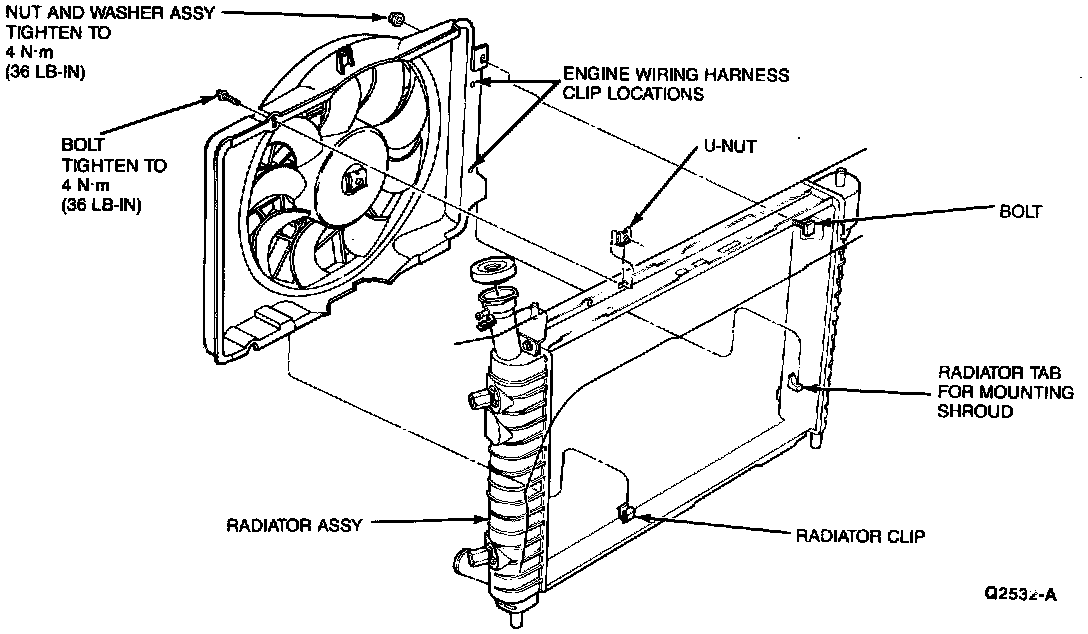 NUT AND WASHER ASSY
TIGHTEN TO
4 N·m
(36 LB-IN)

ENGINE WIRING HARNESS
CLIP LOCATIONS

BOLT
TIGHTEN TO
4 N·m
(36 LB-IN)

U-NUT

BOLT

RADIATOR TAB
FOR MOUNTING
SHROUD

RADIATOR ASSY

RADIATOR CLIP

Q2532-A