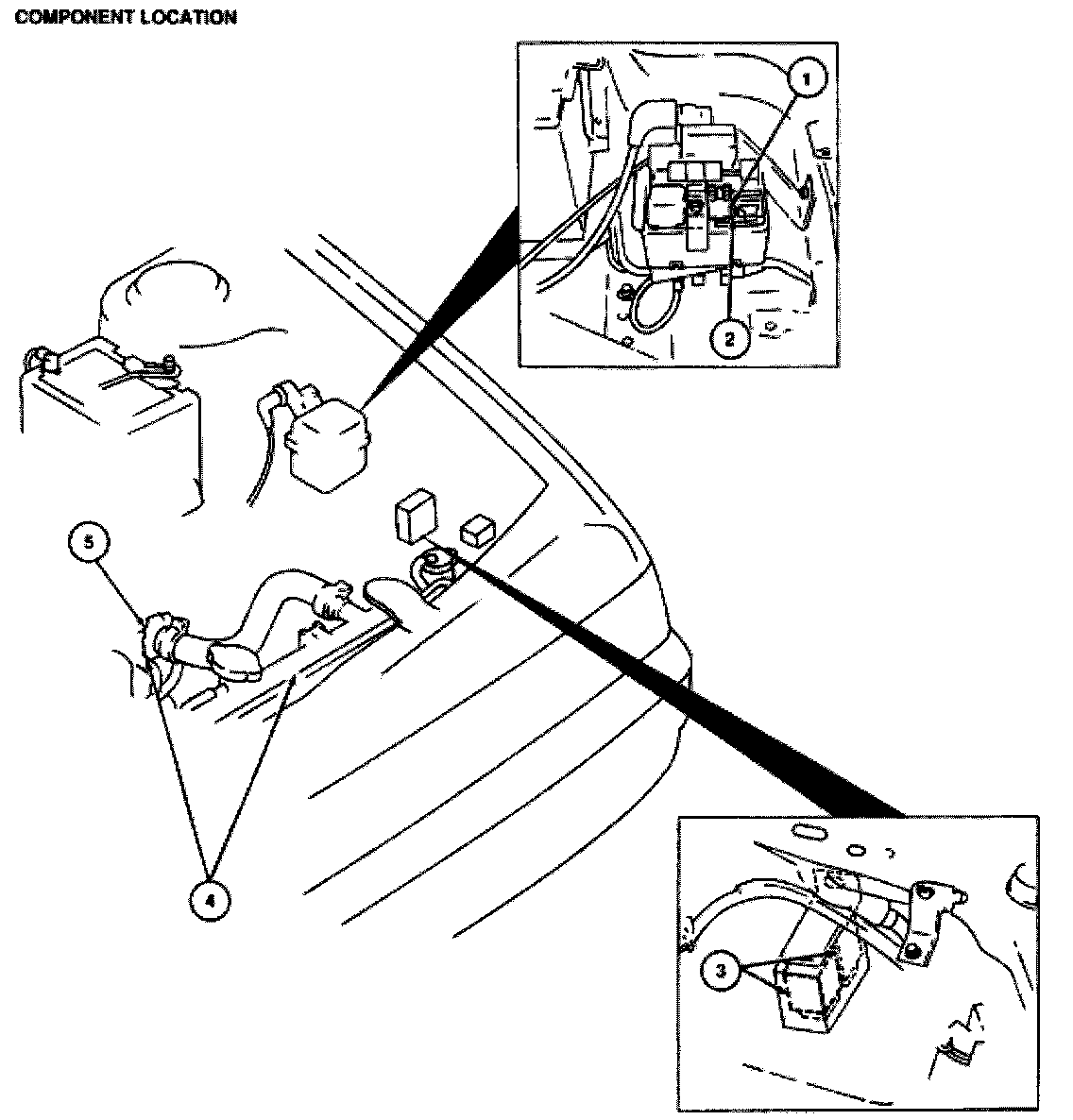 COMPONENT LOCATION

1

2

5

4

3