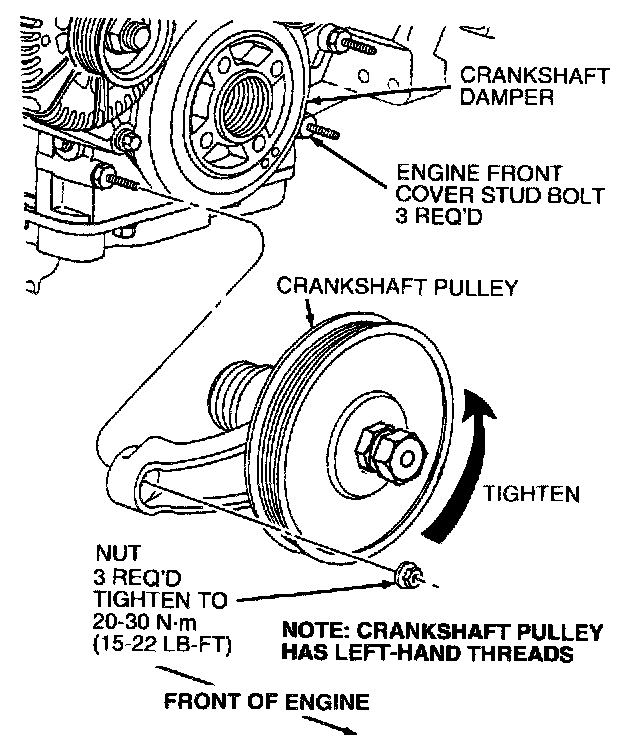 CRANKSHAFT DAMPER

ENGINE FRONT COVER STUD BOLT 3 REQ'D

CRANKSHAFT PULLEY

TIGHTEN

NUT
3 REQ'D
TIGHTEN TO
20-30 N·m
(15-22 LB-FT)

NOTE: CRANKSHAFT PULLEY HAS LEFT-HAND THREADS

FRONT OF ENGINE