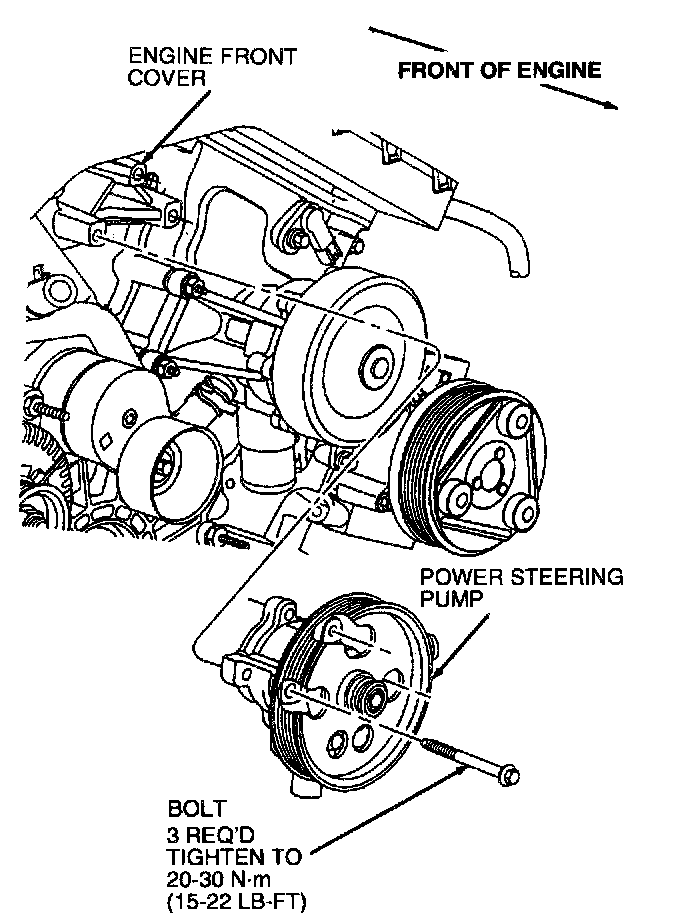 ENGINE FRONT COVER

FRONT OF ENGINE

POWER STEERING PUMP

BOLT
3 REQ'D
TIGHTEN TO
20-30 N·m
(15-22 LB-FT)