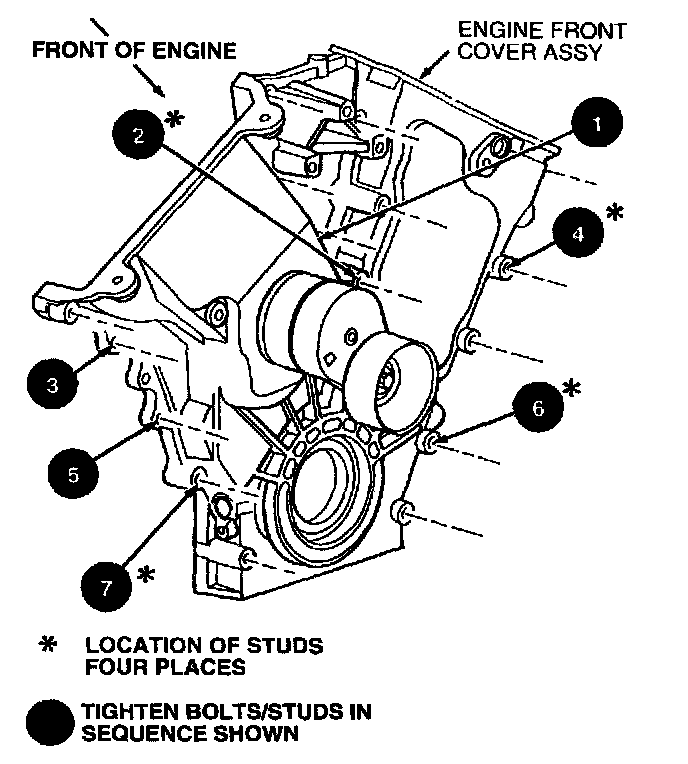 FRONT OF ENGINE

ENGINE FRONT COVER ASSY

2 *

1

4 *

3

6 *

5

7 *

* LOCATION OF STUDS FOUR PLACES

TIGHTEN BOLTS/STUDS IN SEQUENCE SHOWN