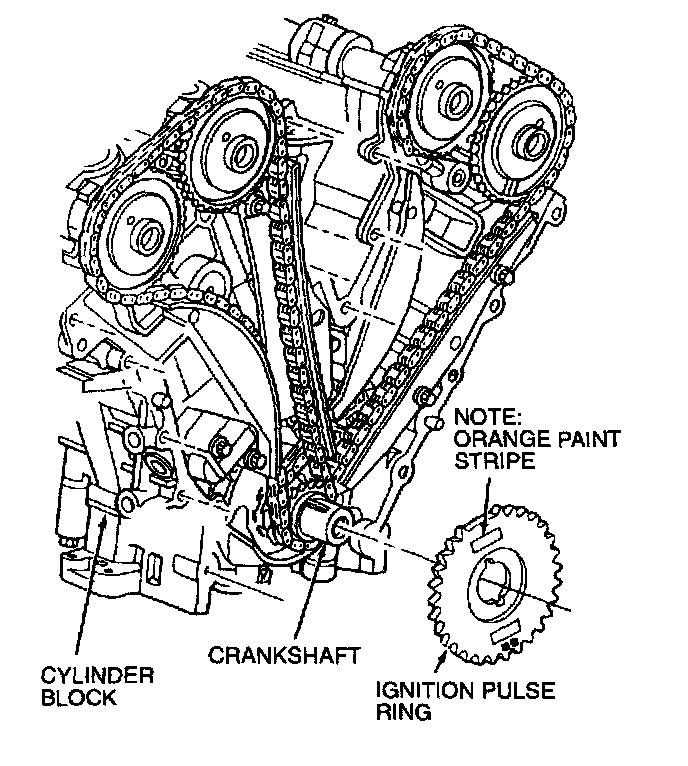 NOTE:
ORANGE PAINT
STRIPE

CYLINDER
BLOCK

CRANKSHAFT

IGNITION PULSE
RING