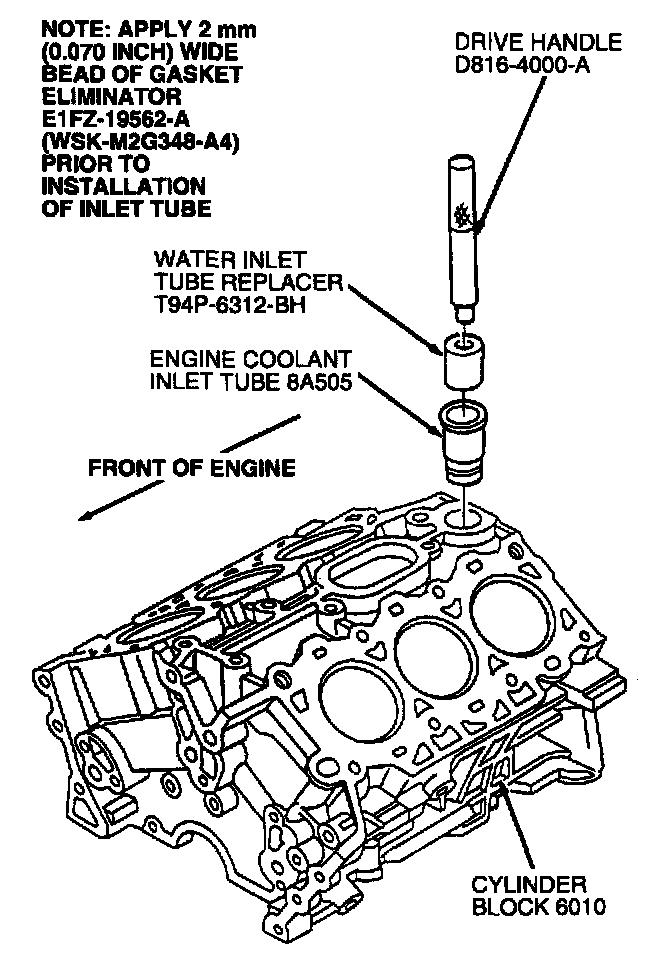 NOTE: APPLY 2 mm (0.070 INCH) WIDE BEAD OF GASKET ELIMINATOR E1FZ-19562-A (WSK-M2G348-A4) PRIOR TO INSTALLATION OF INLET TUBE

DRIVE HANDLE D816-4000-A

WATER INLET TUBE REPLACER T94P-6312-BH

ENGINE COOLANT INLET TUBE 8A505

FRONT OF ENGINE

CYLINDER BLOCK 6010