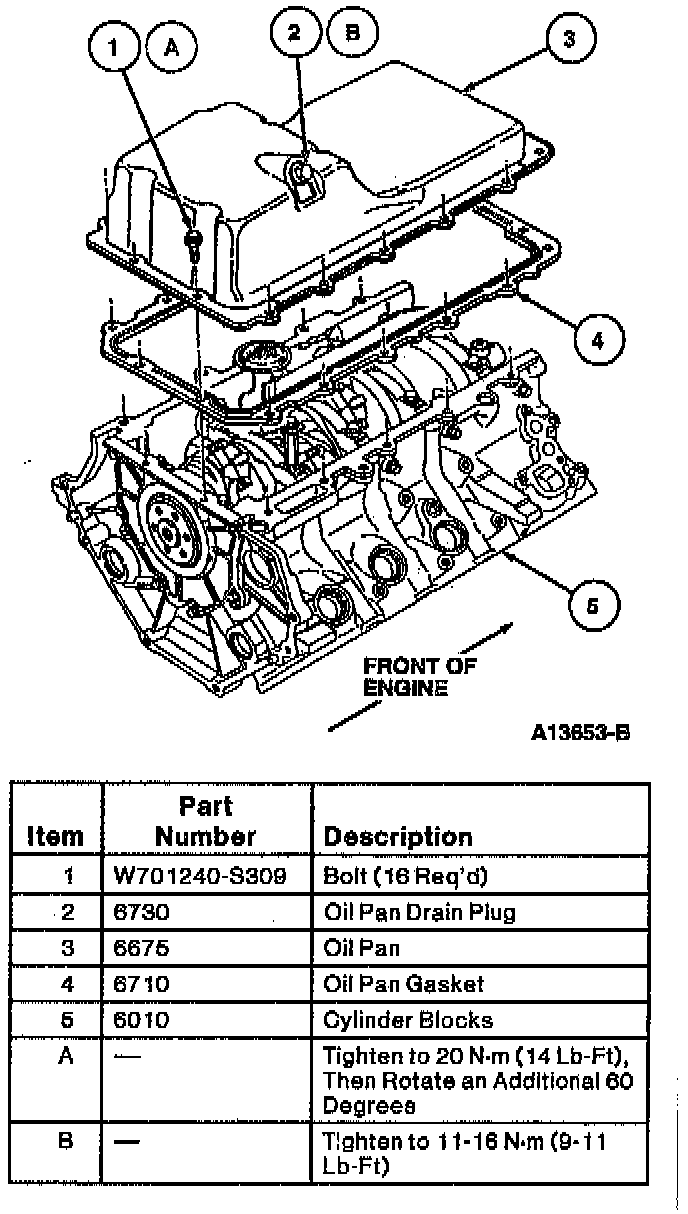 1 A 2 B 3

4

5

FRONT OF ENGINE

A13653-B

| Item | Part Number | Description |
|---|---|---|
| 1 | W701240-S309 | Bolt (16 Req'd) |
| 2 | 6730 | Oil Pan Drain Plug |
| 3 | 6675 | Oil Pan |
| 4 | 6710 | Oil Pan Gasket |
| 5 | 6010 | Cylinder Blocks |
| A | — | Tighten to 20 N·m (14 Lb-Ft), Then Rotate an Additional 60 Degrees |
| B | — | Tighten to 11-16 N·m (9-11 Lb-Ft) |