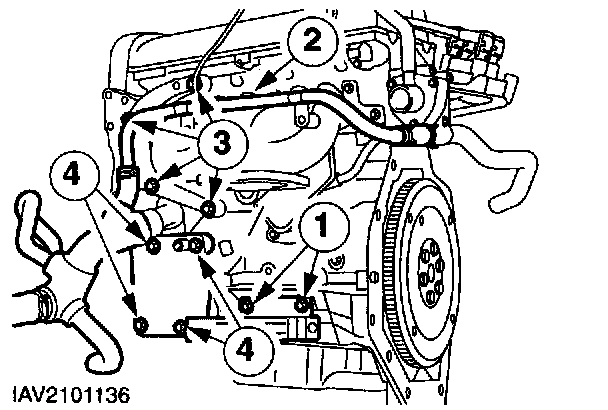 2
3
4
1
4
IAV2101136