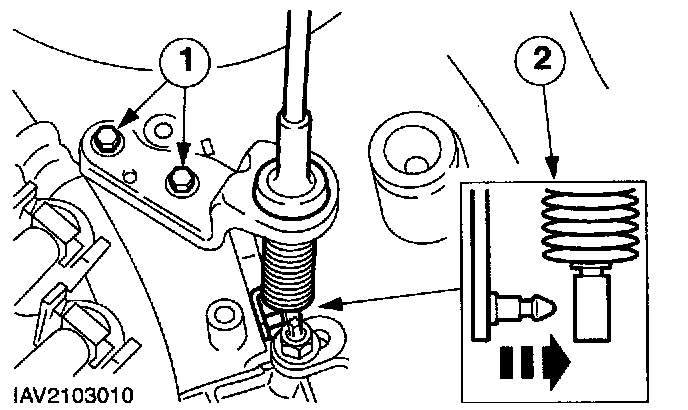 1
2
IAV2103010