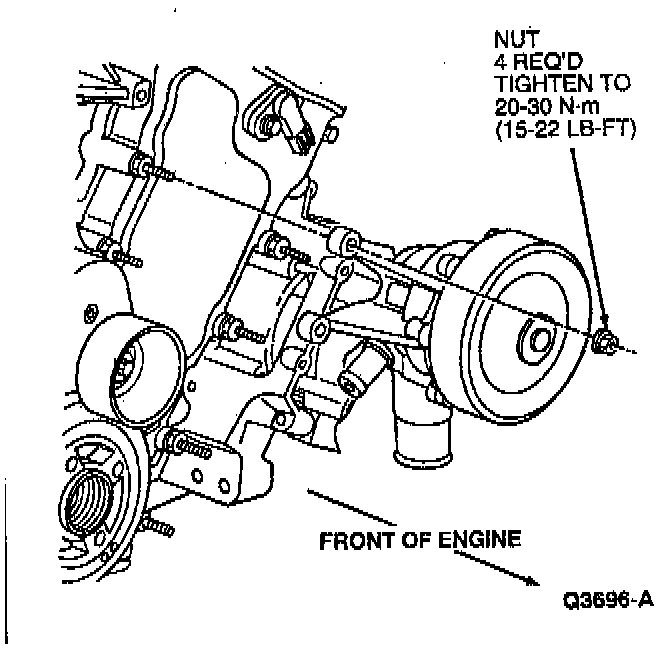 NUT
4 REQ'D
TIGHTEN TO
20-30 N·m
(15-22 LB-FT)

FRONT OF ENGINE

Q3696-A