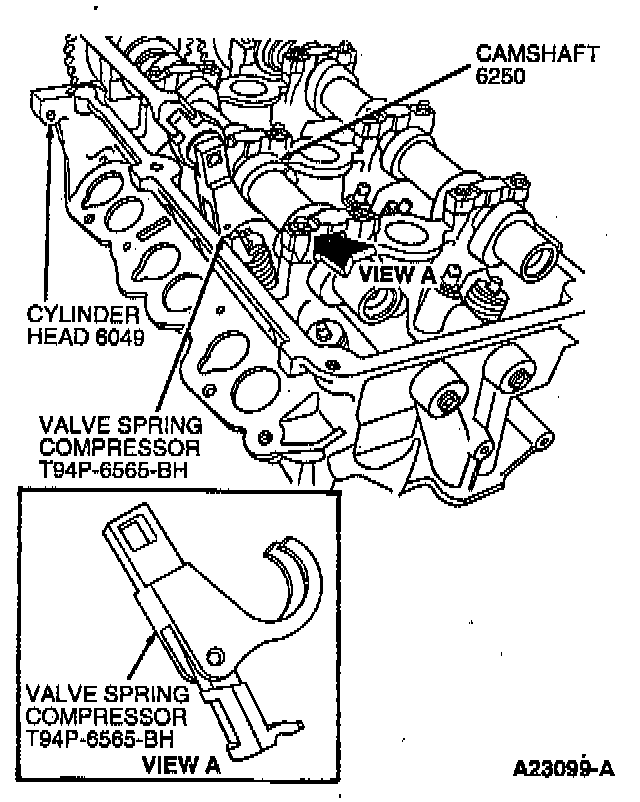 CAMSHAFT
6250

VIEW A

CYLINDER
HEAD 6049

VALVE SPRING
COMPRESSOR
T94P-6565-BH

VALVE SPRING
COMPRESSOR
T94P-6565-BH

VIEW A

A23099-A