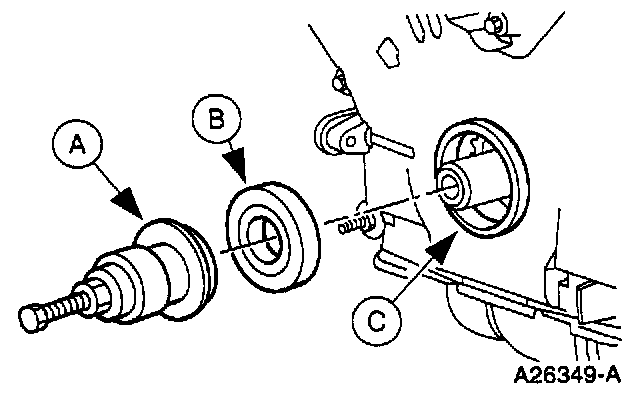 A

B

C

A26349-A