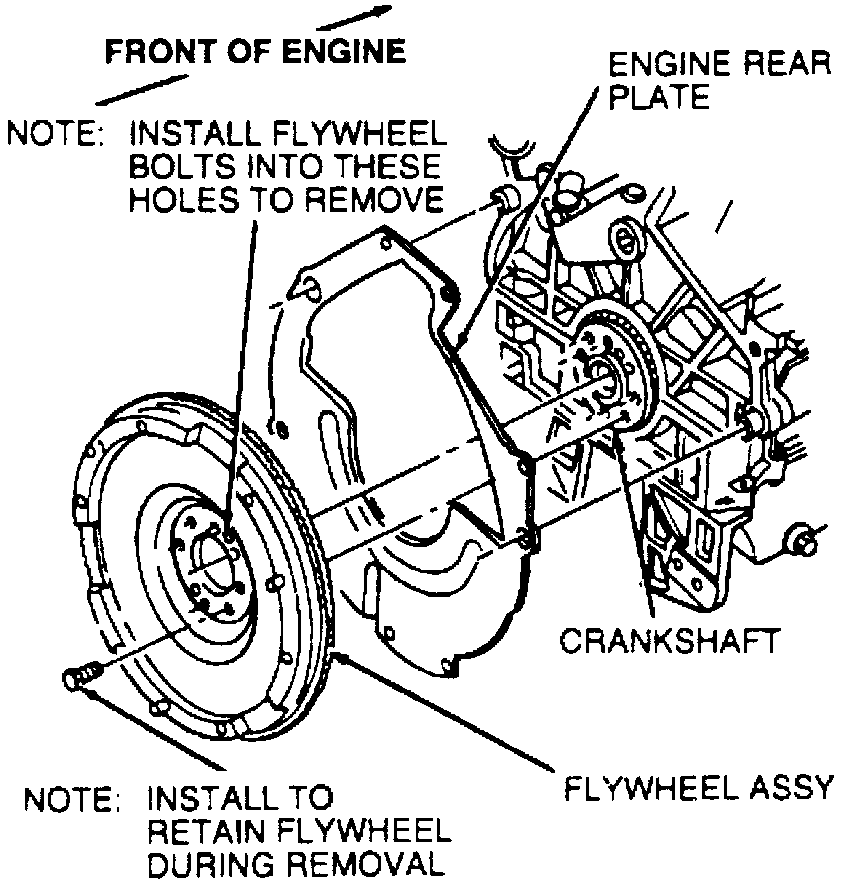 FRONT OF ENGINE

ENGINE REAR PLATE

NOTE: INSTALL FLYWHEEL BOLTS INTO THESE HOLES TO REMOVE

CRANKSHAFT

FLYWHEEL ASSY

NOTE: INSTALL TO RETAIN FLYWHEEL DURING REMOVAL