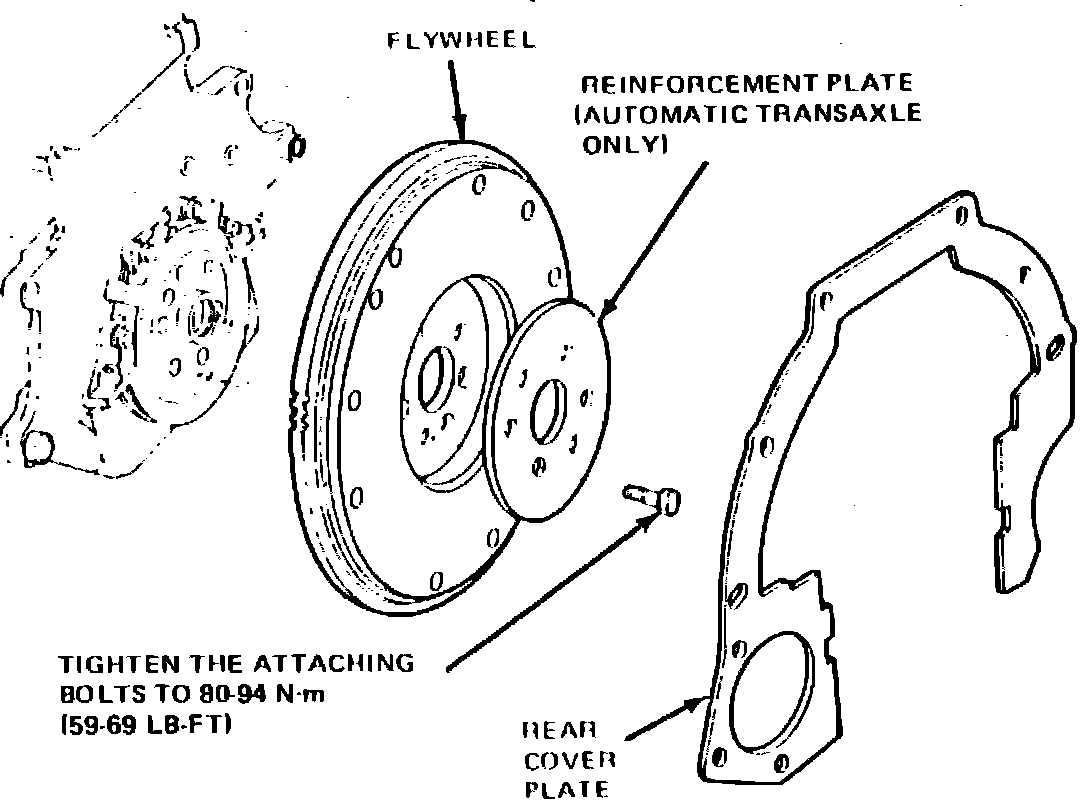 FLYWHEEL

REINFORCEMENT PLATE (AUTOMATIC TRANSAXLE ONLY)

TIGHTEN THE ATTACHING BOLTS TO 80-94 N·m (59-69 LB-FT)

REAR COVER PLATE