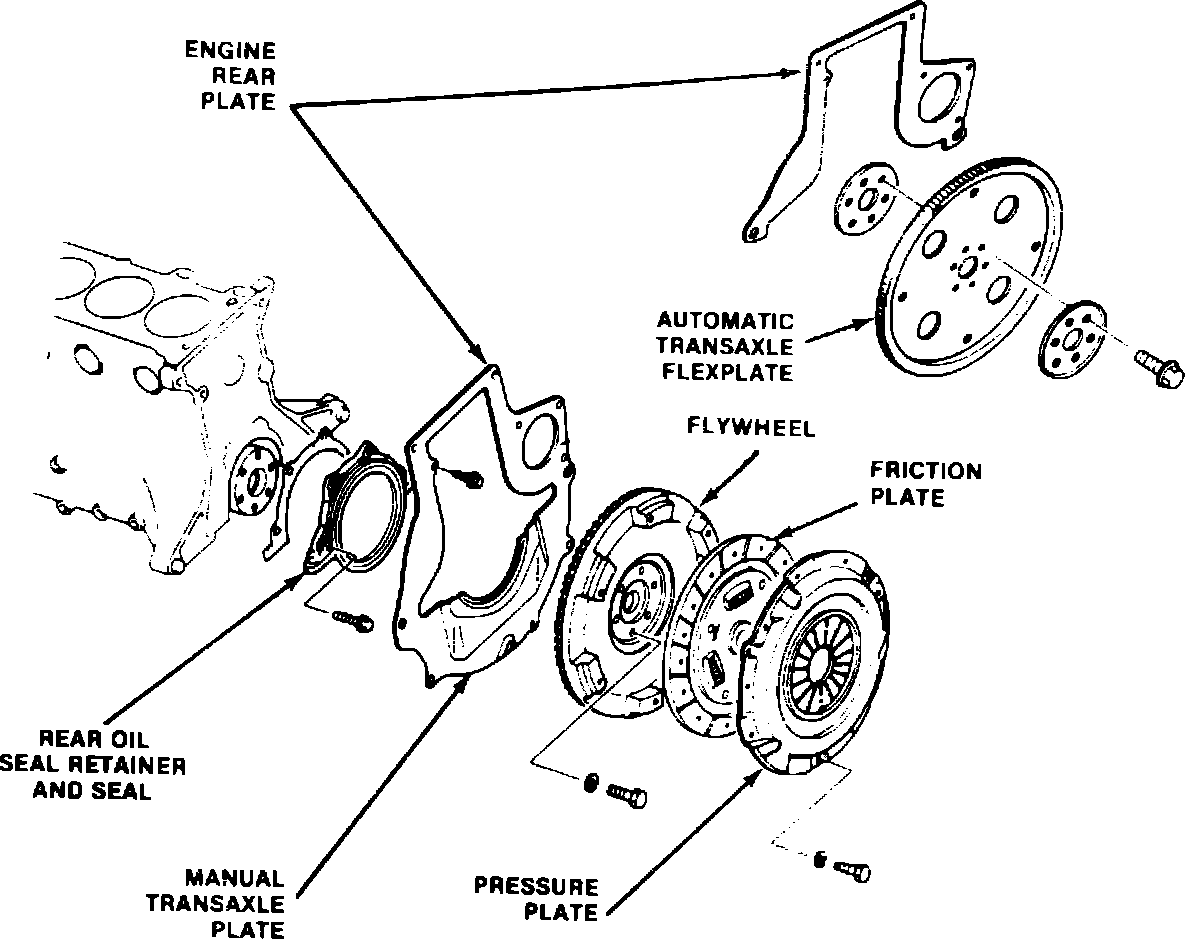 ENGINE REAR PLATE

AUTOMATIC TRANSAXLE FLEXPLATE

FLYWHEEL

FRICTION PLATE

REAR OIL SEAL RETAINER AND SEAL

MANUAL TRANSAXLE PLATE

PRESSURE PLATE