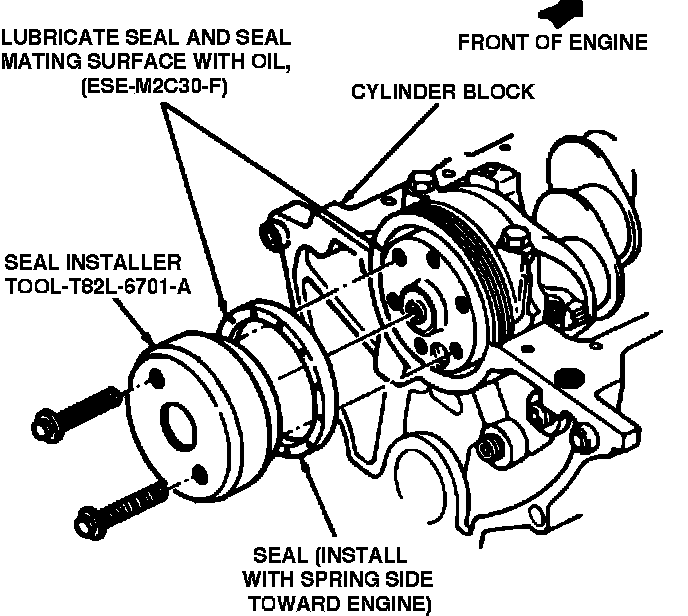 LUBRICATE SEAL AND SEAL MATING SURFACE WITH OIL, (ESE-M2C30-F)

FRONT OF ENGINE

CYLINDER BLOCK

SEAL INSTALLER TOOL-T82L-6701-A

SEAL (INSTALL WITH SPRING SIDE TOWARD ENGINE)